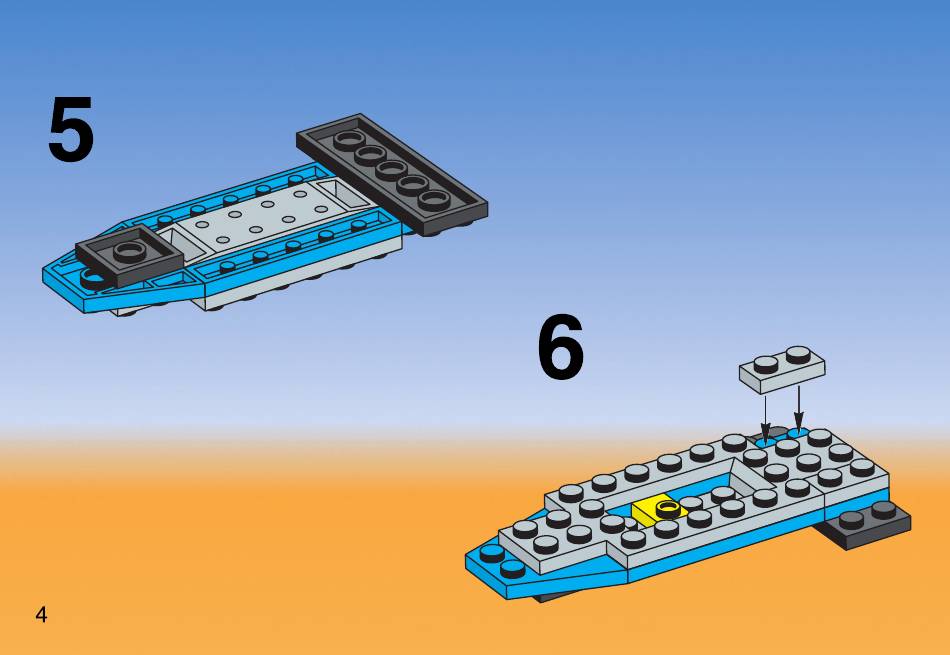 5

6

4