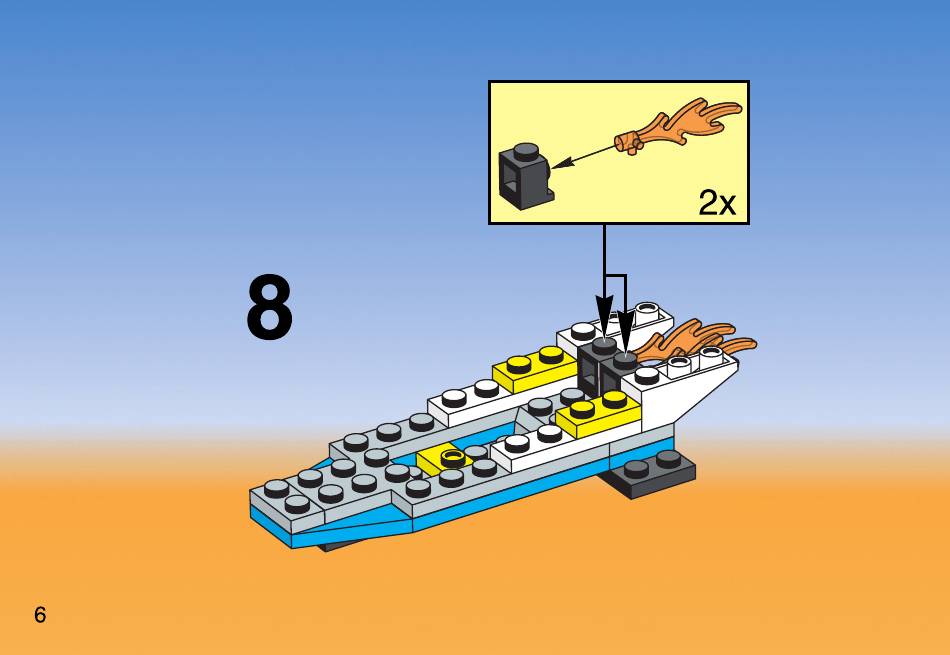 2x

8

6