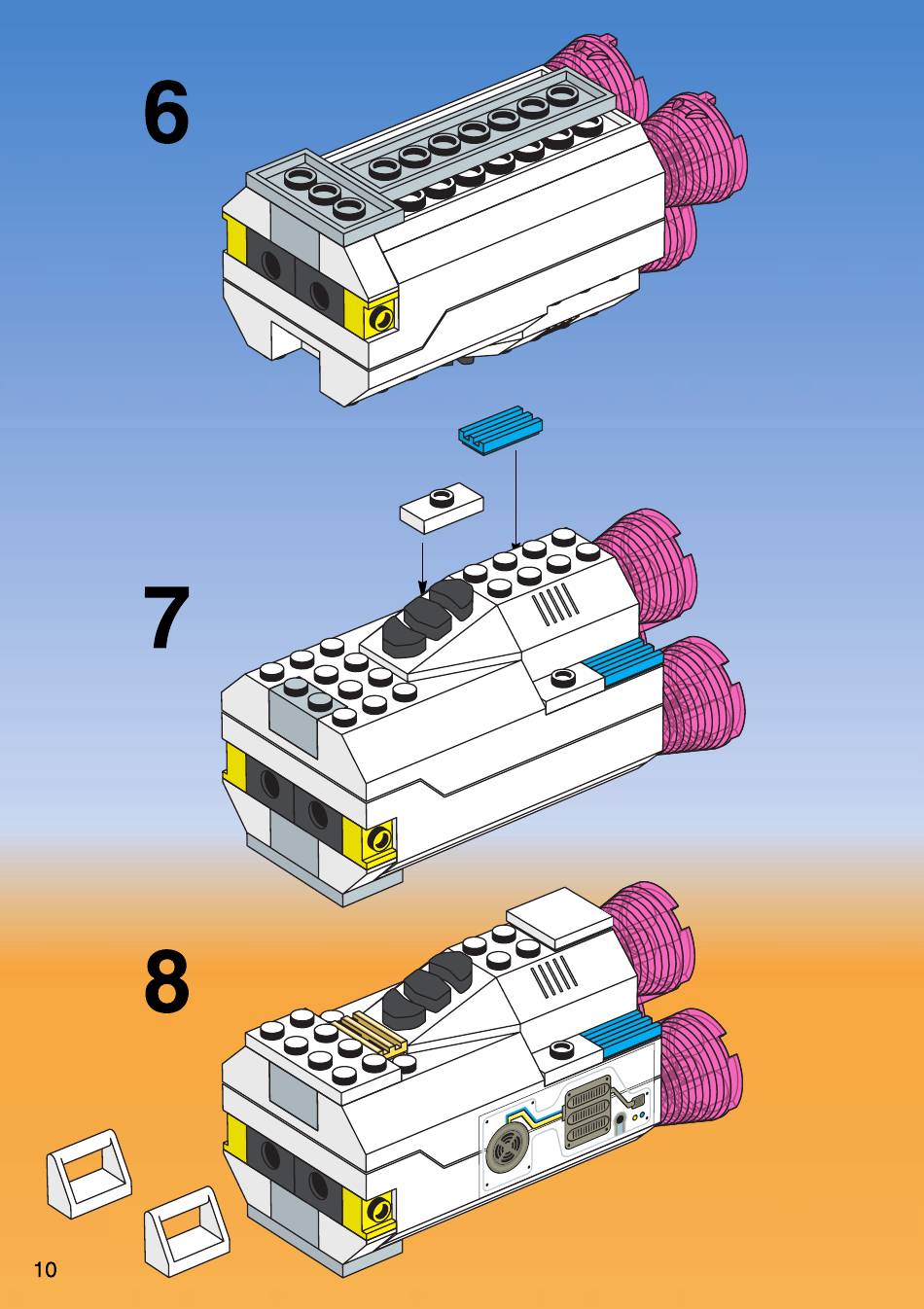 6

7

8

10