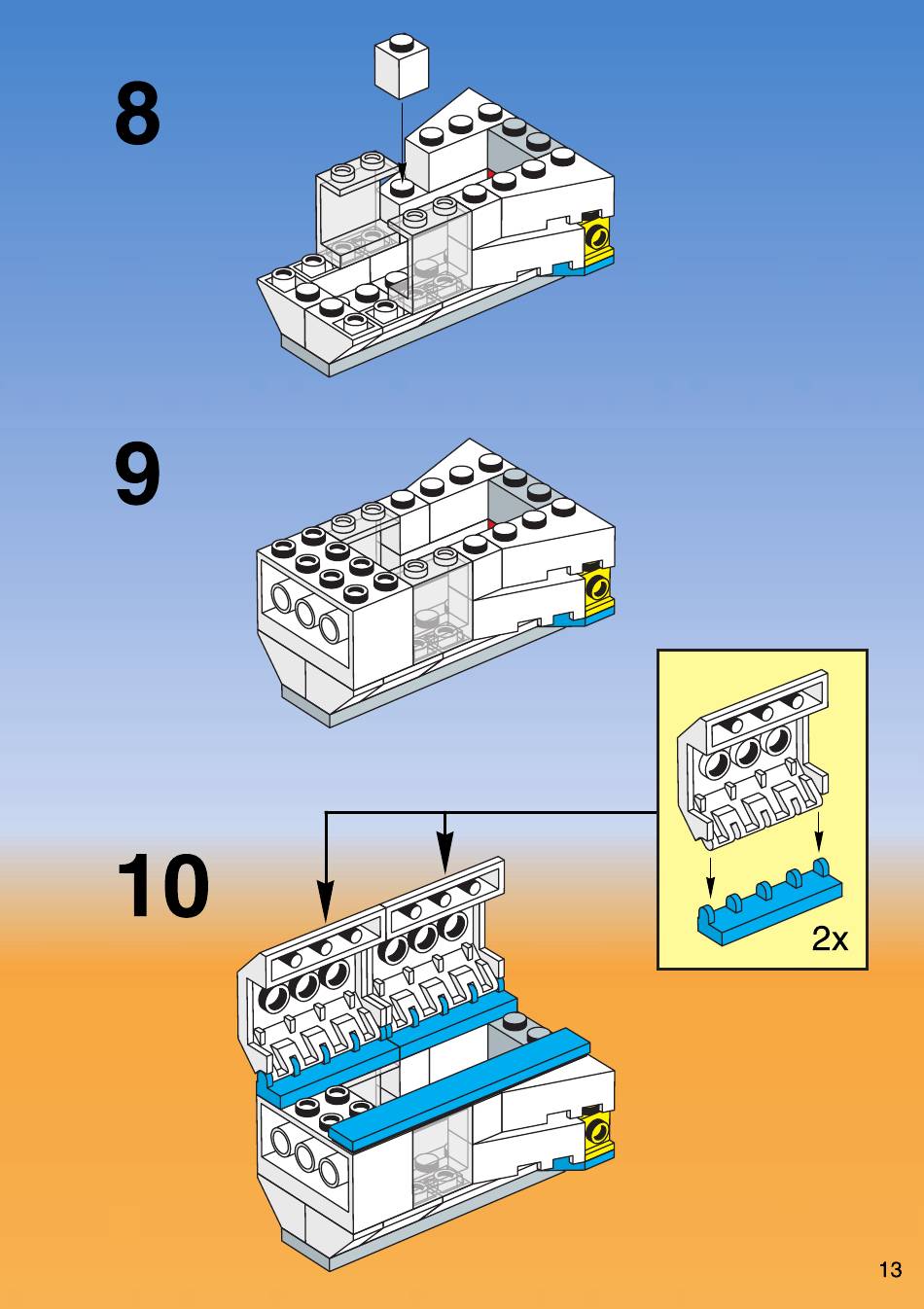 8

9

10

2x

13