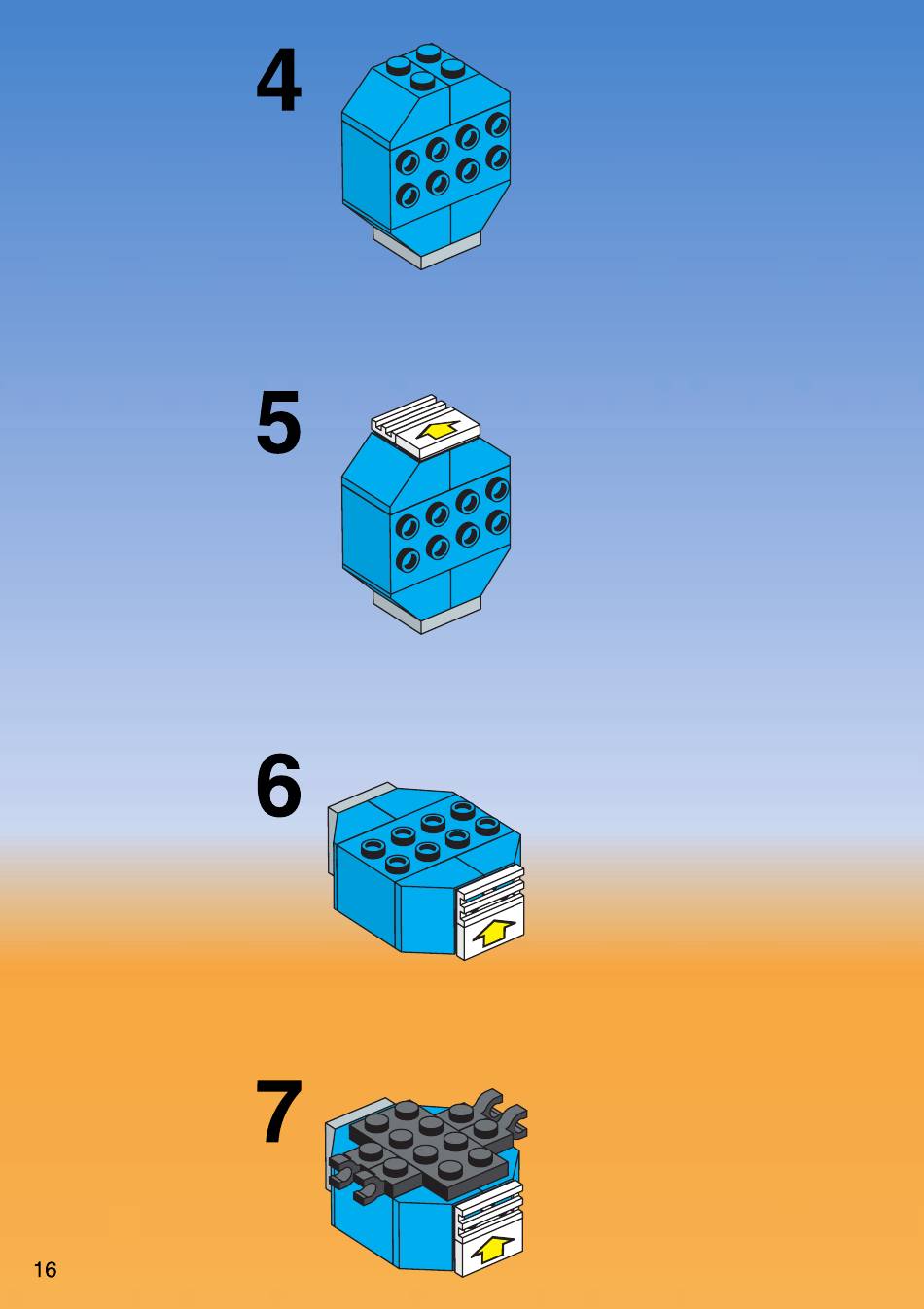 4

5

6

7

16