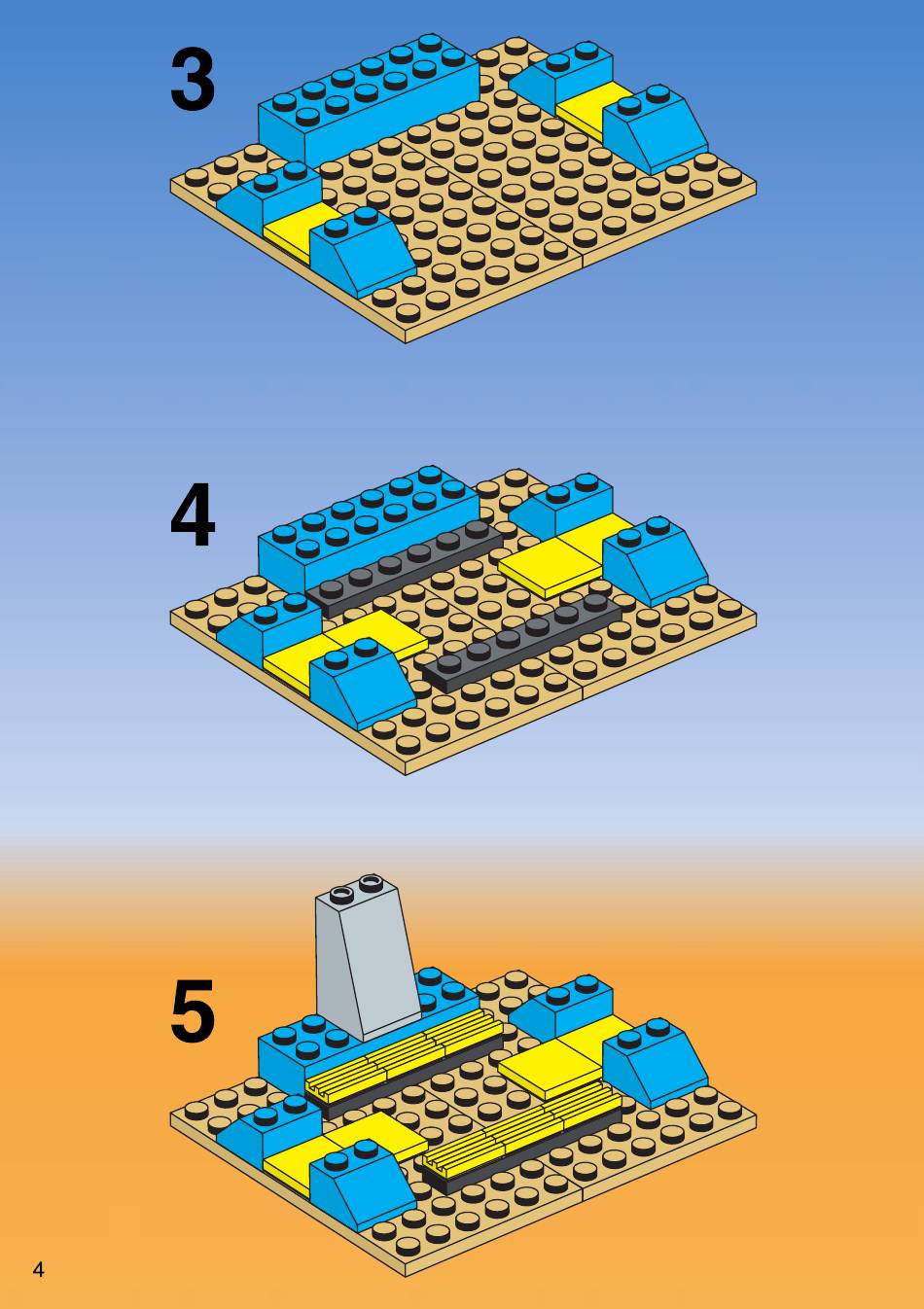 3

4

5

4