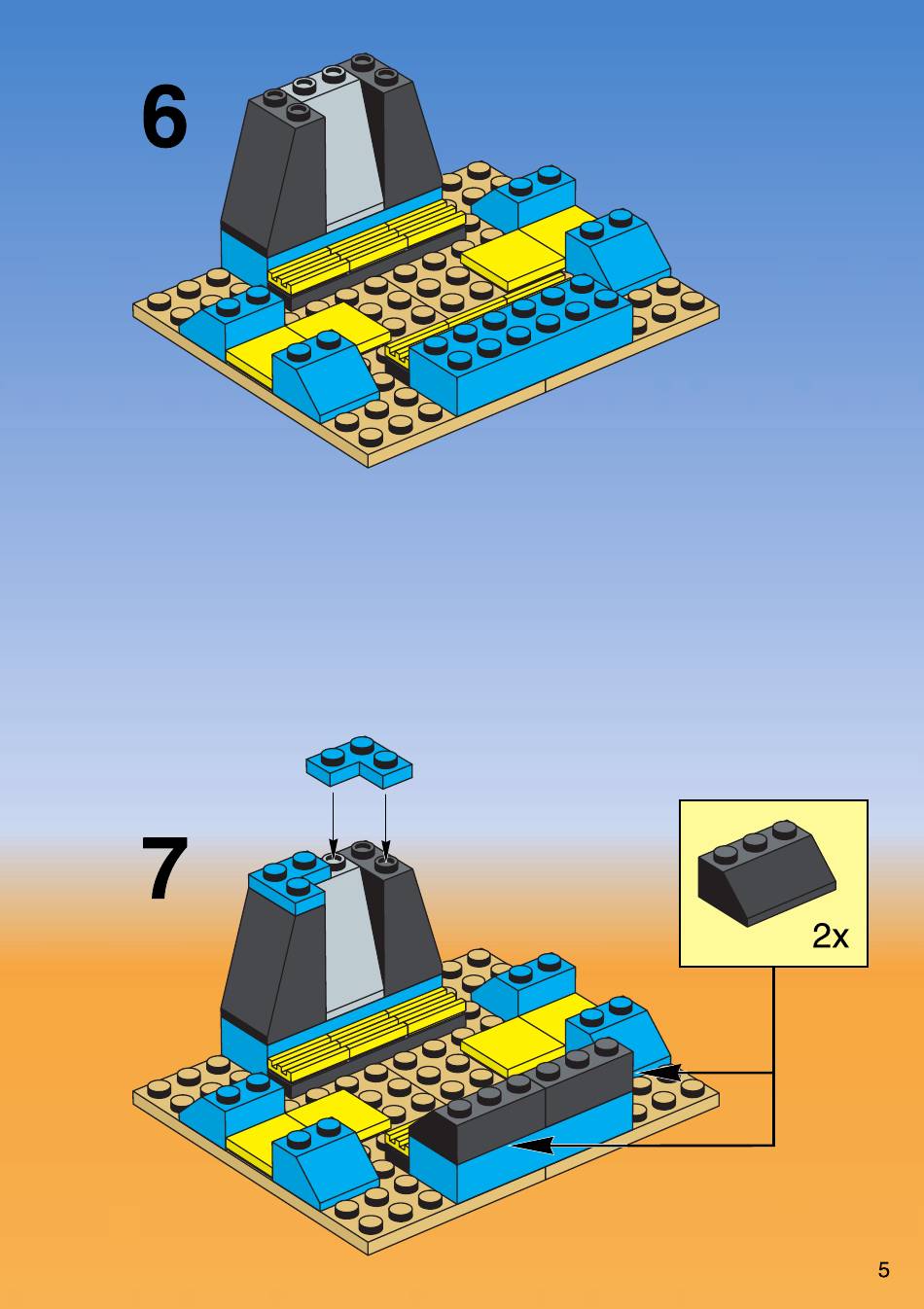 6

7

2x

5