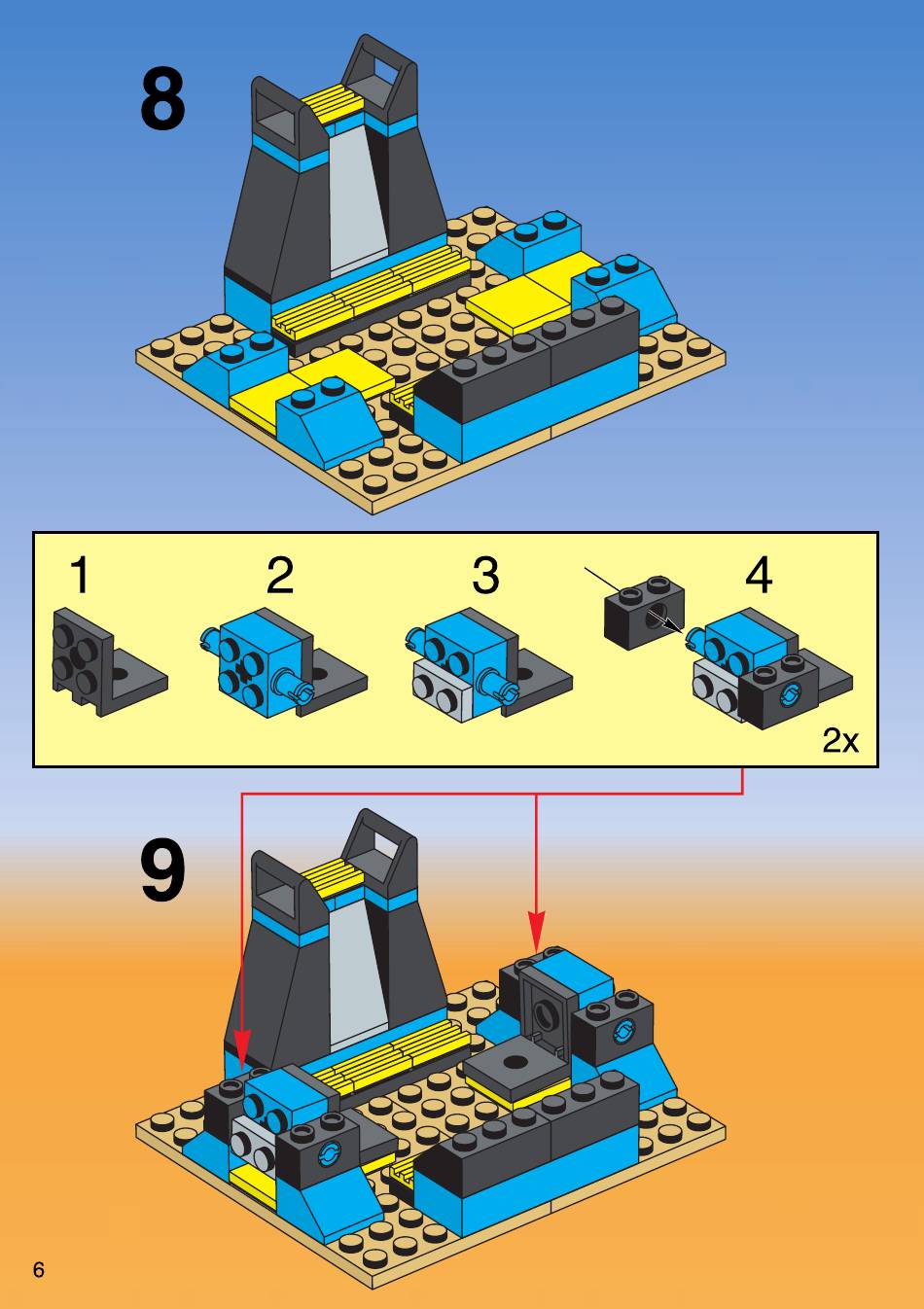 8

1

2

3

4

2x

9

6