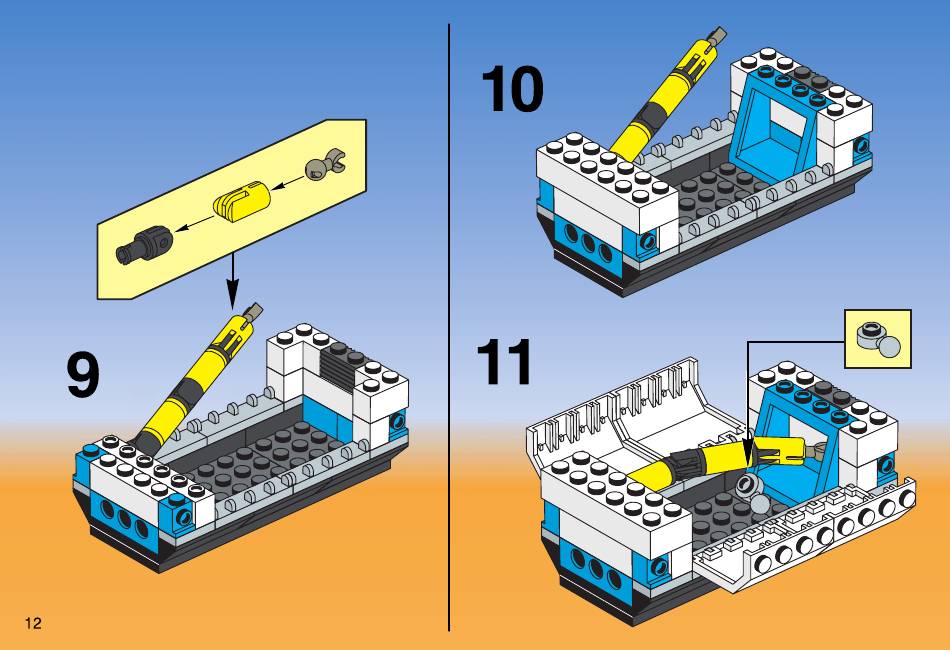 9

10

11

12