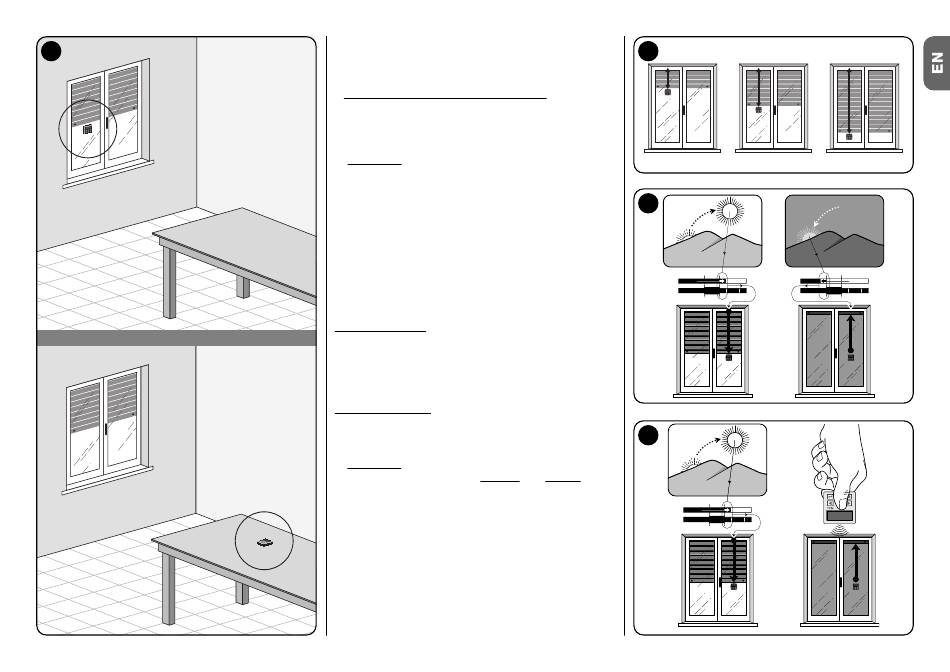 EN