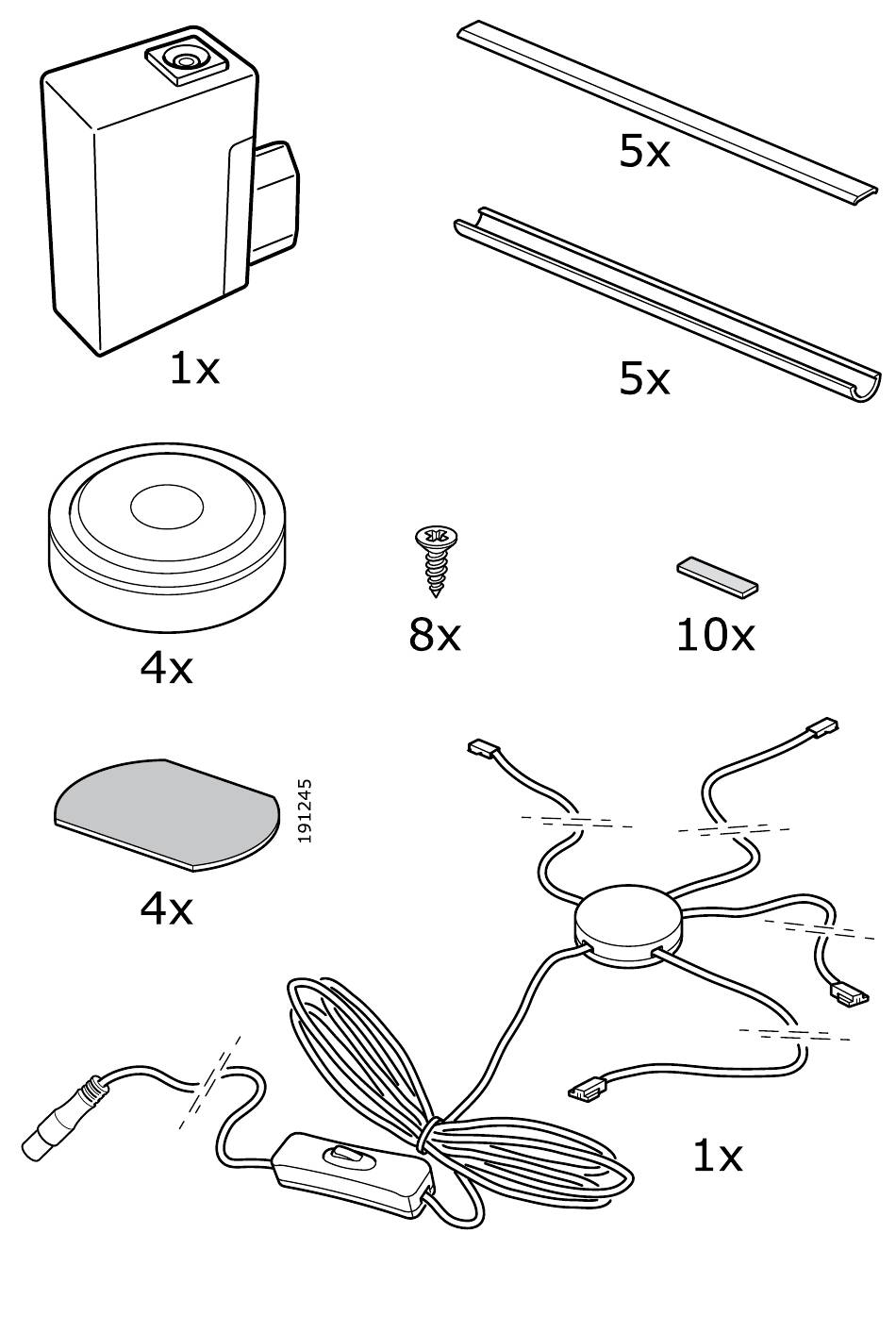 1x

5x

5x

4x

8x

10x

191245

4x

1x