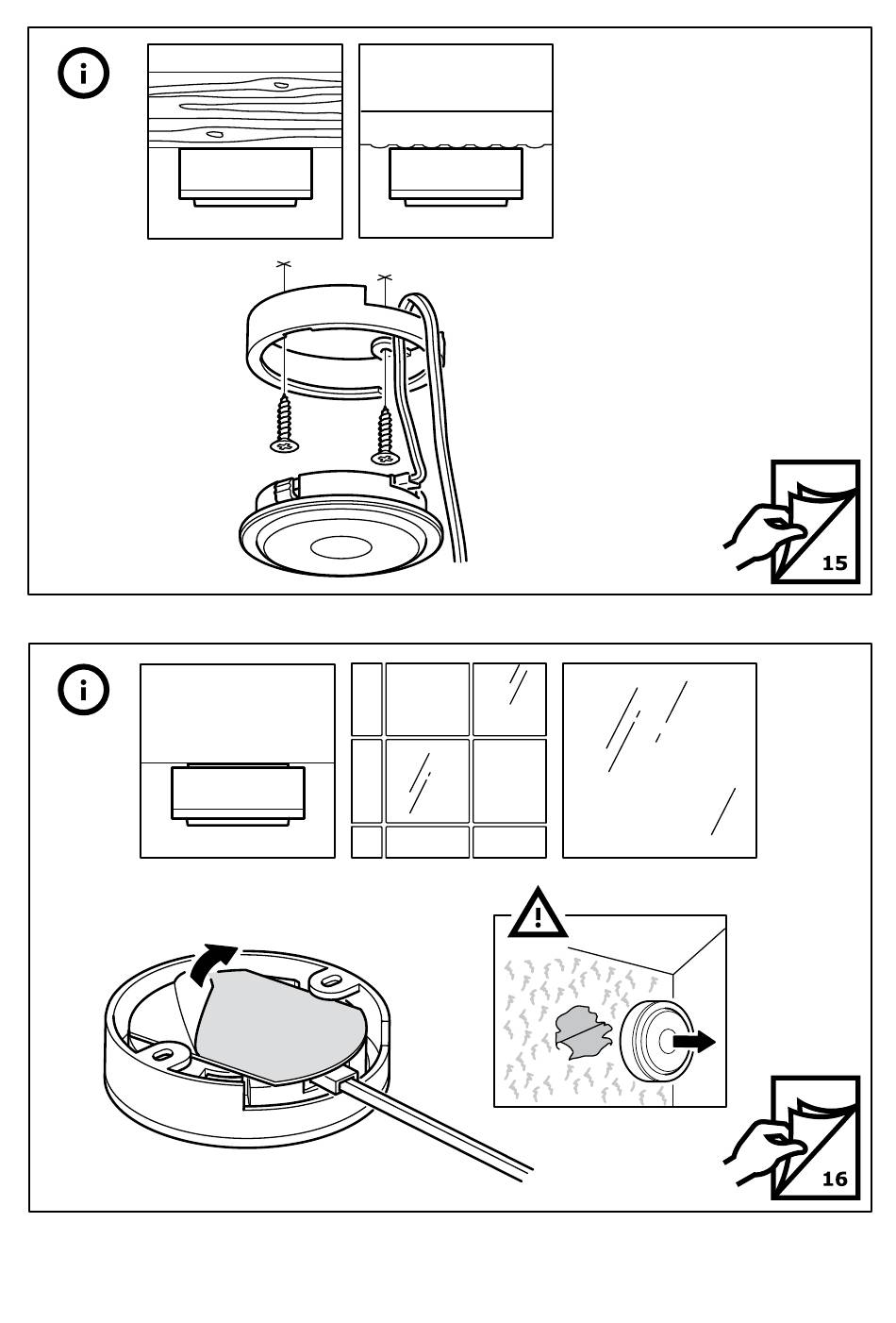 15

16