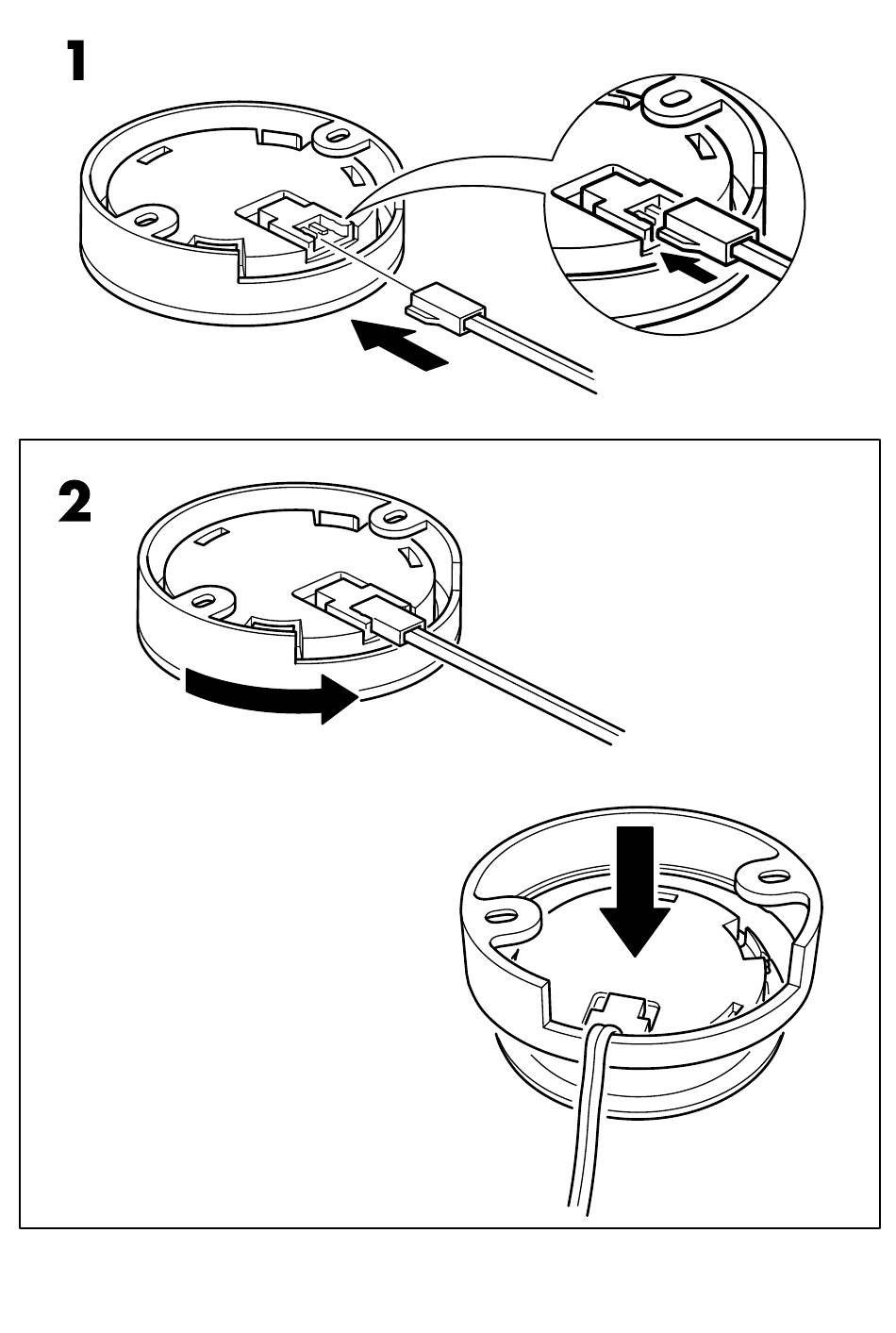 1

2