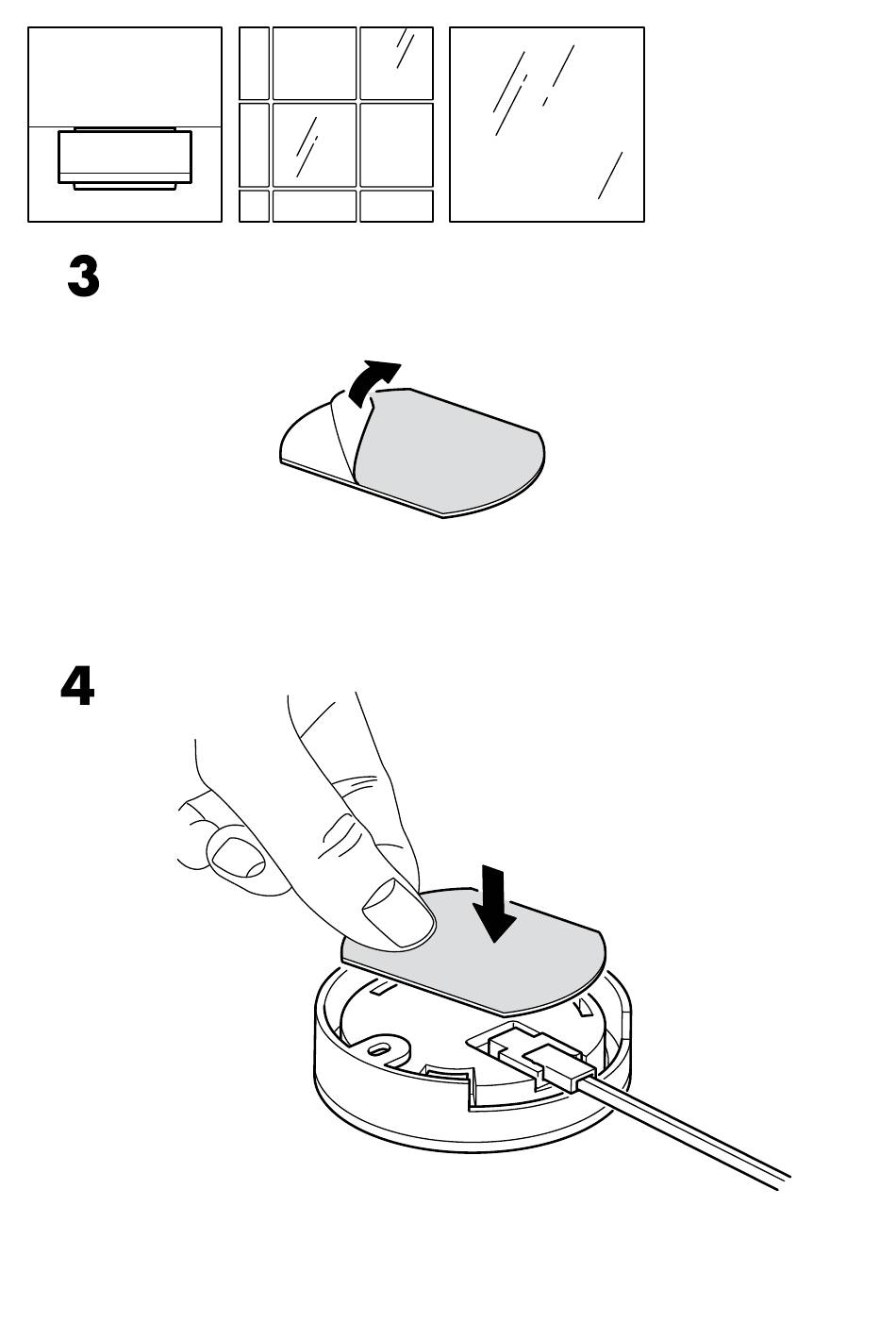 3

4