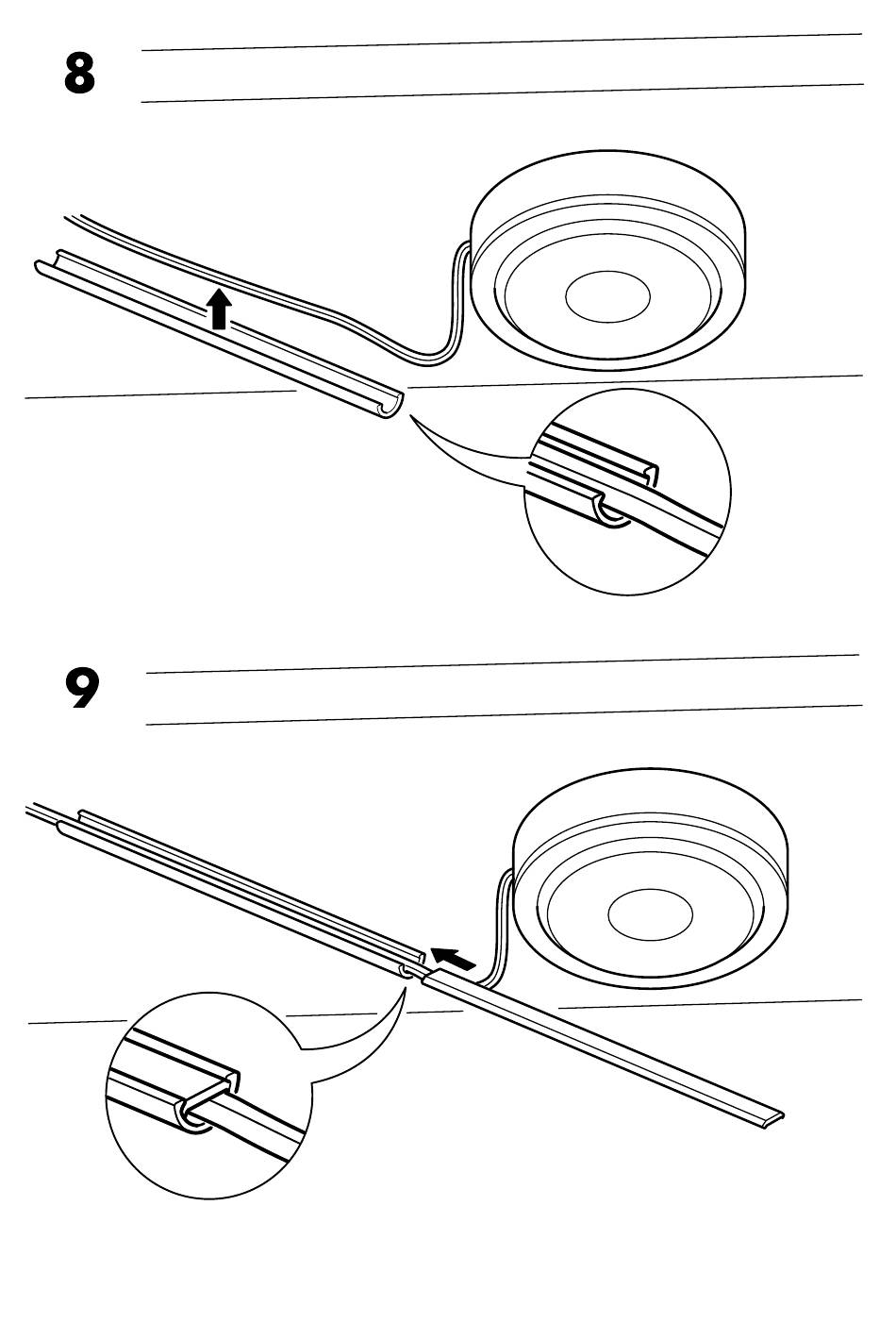 8

9