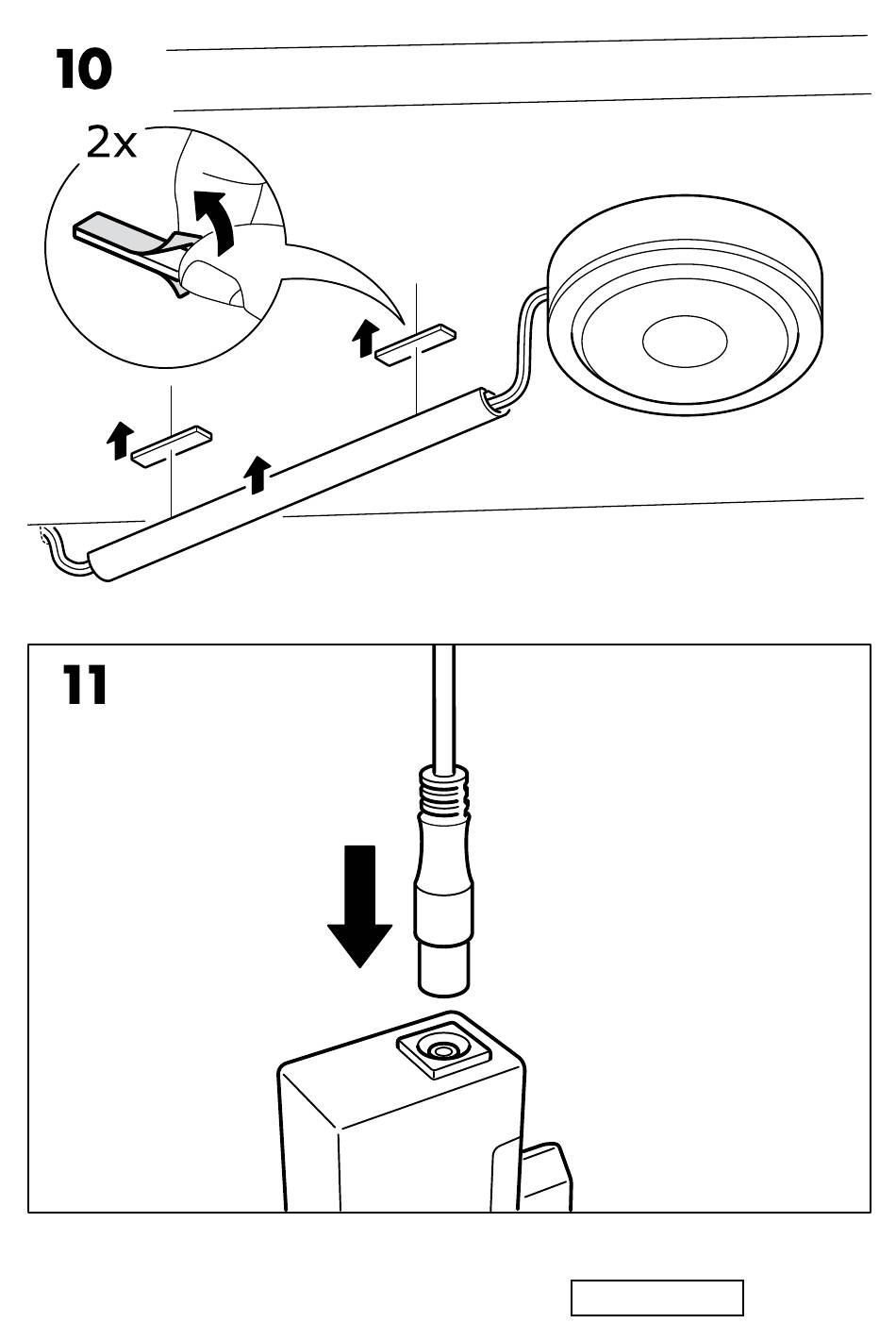 10

2x

11