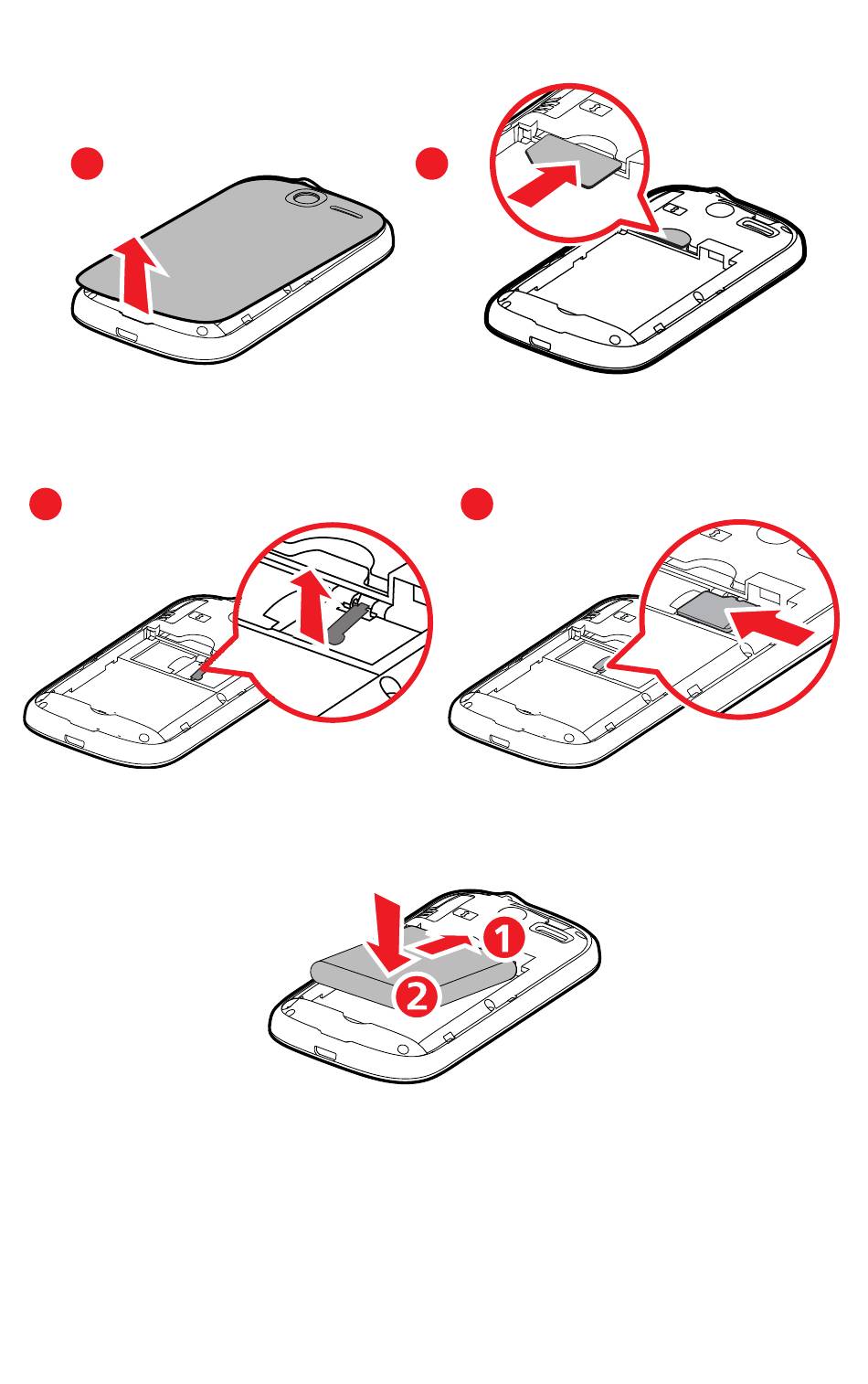 1

2