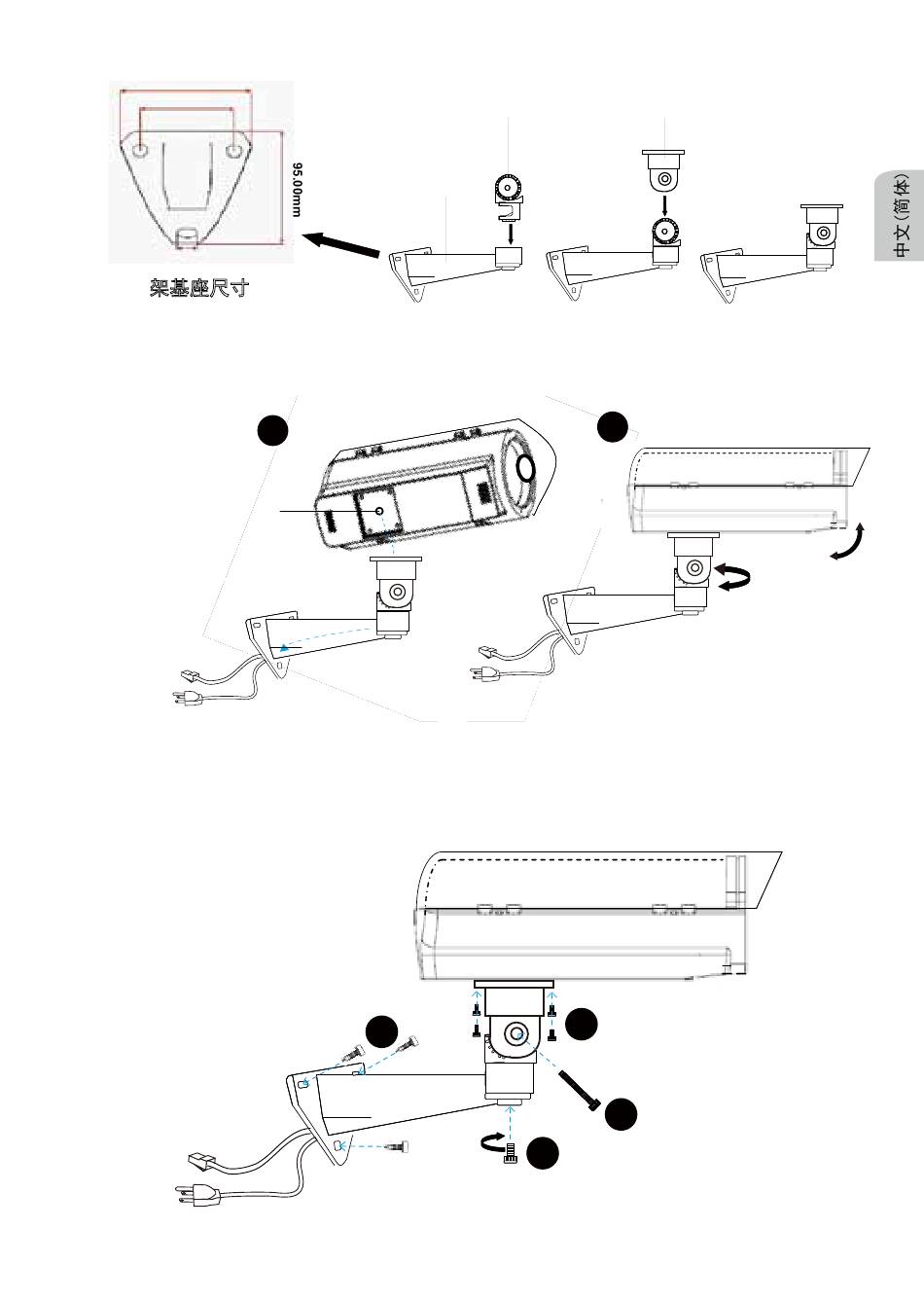 95.00mm

架基座尺寸

中文(简体)