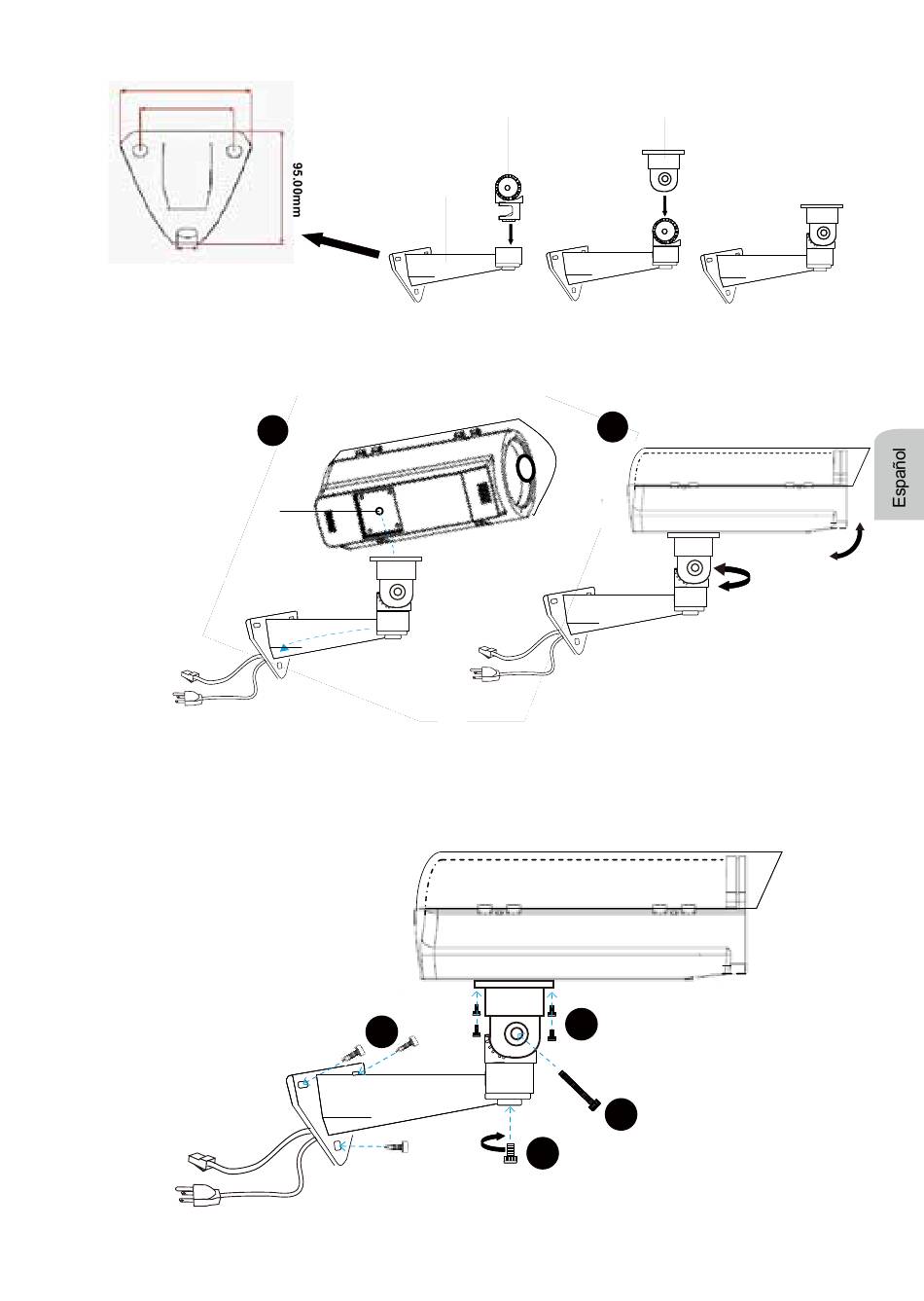 95.00mm

Español