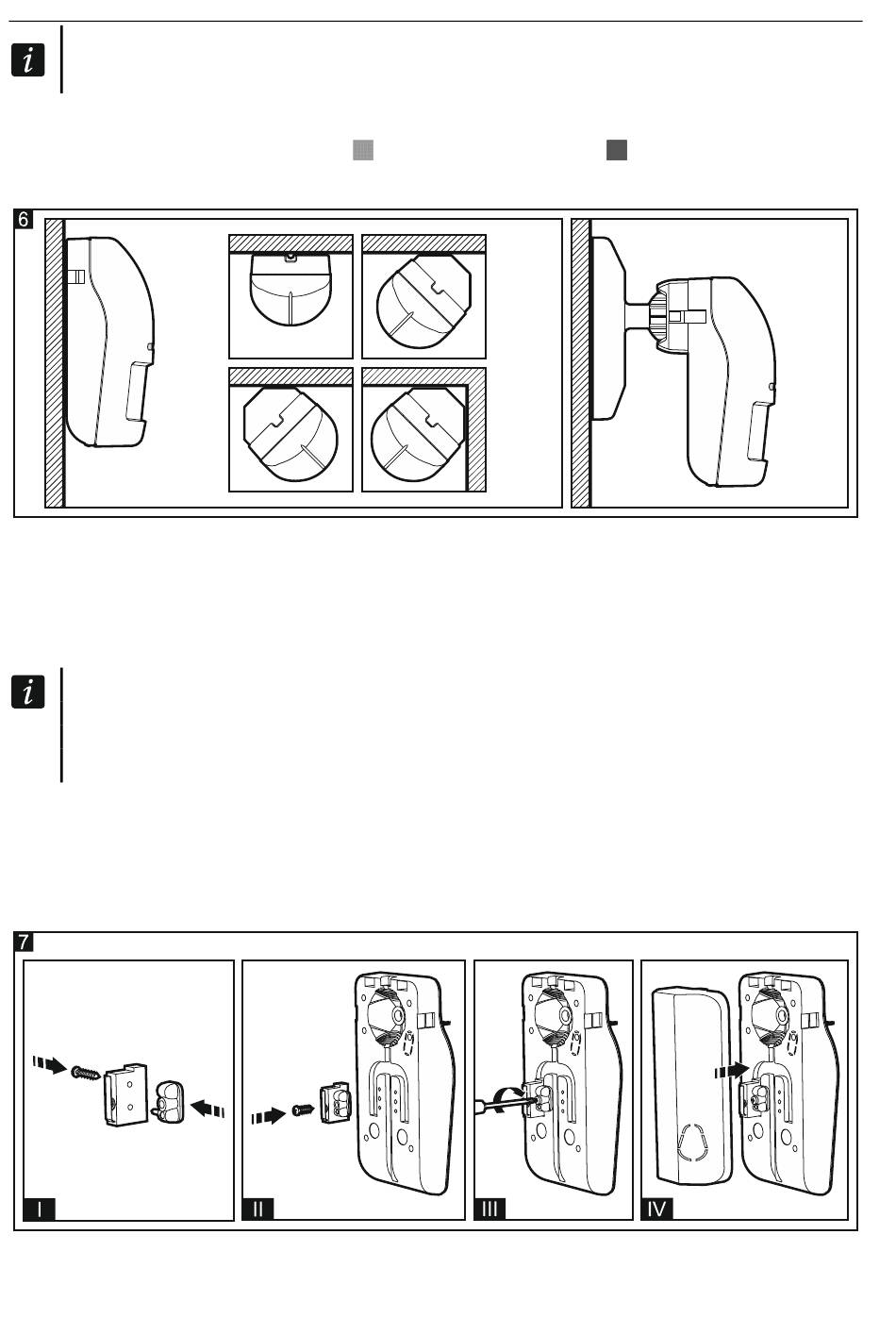 6

7

I

II

III

IV