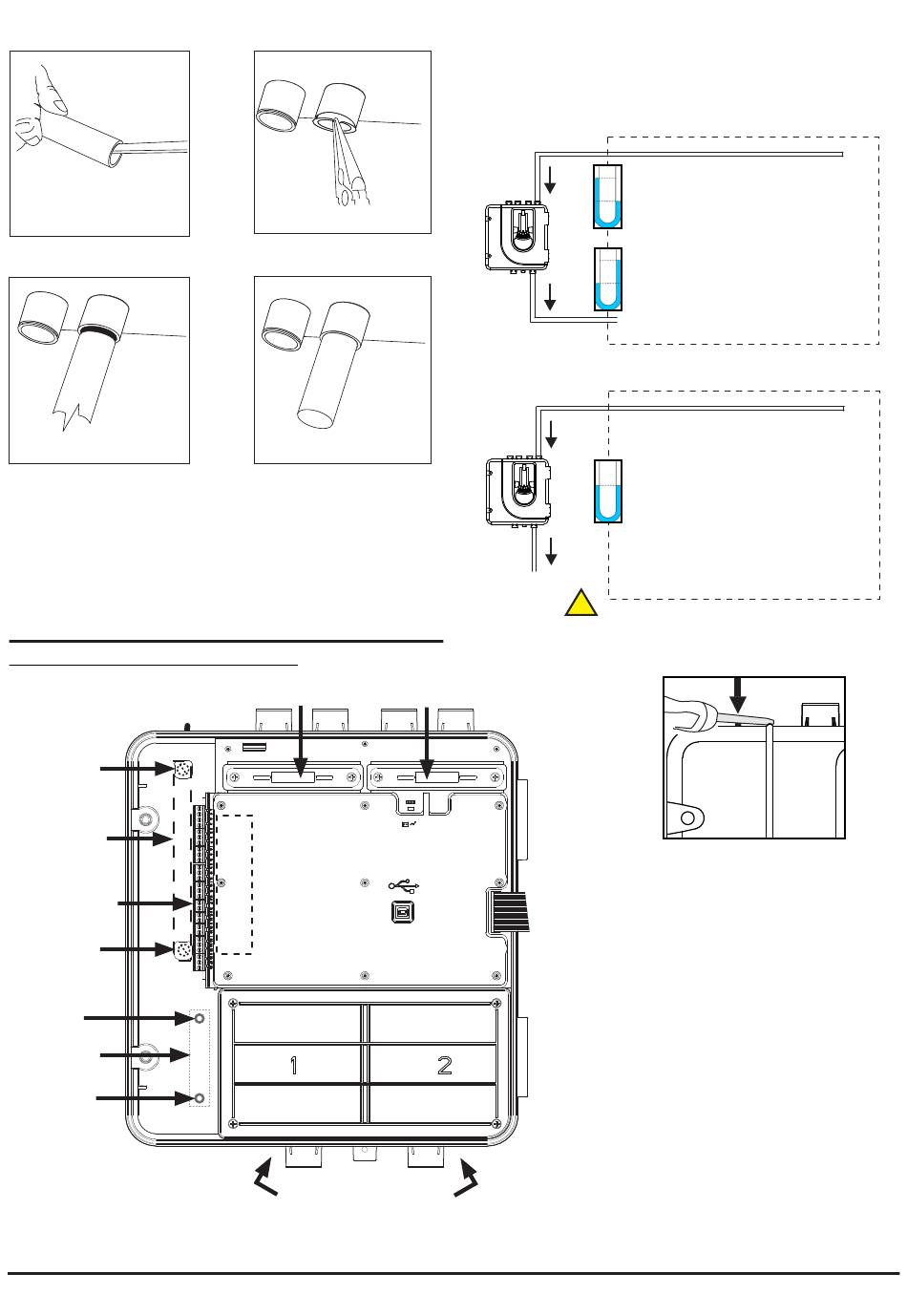 1

2