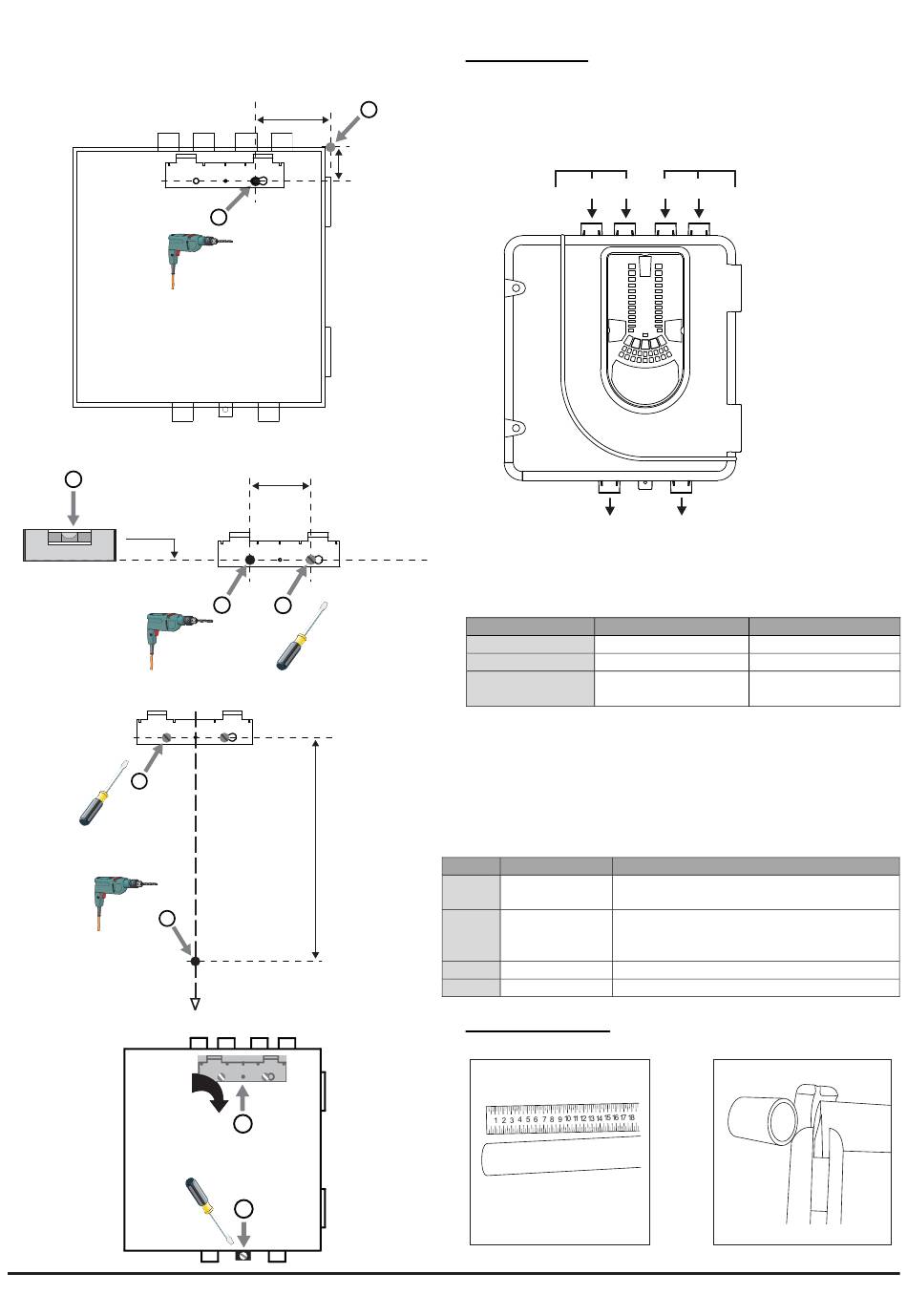 1 2 3 4 5 6 7 8 9 10 11 12 13 14 15 16 17 18