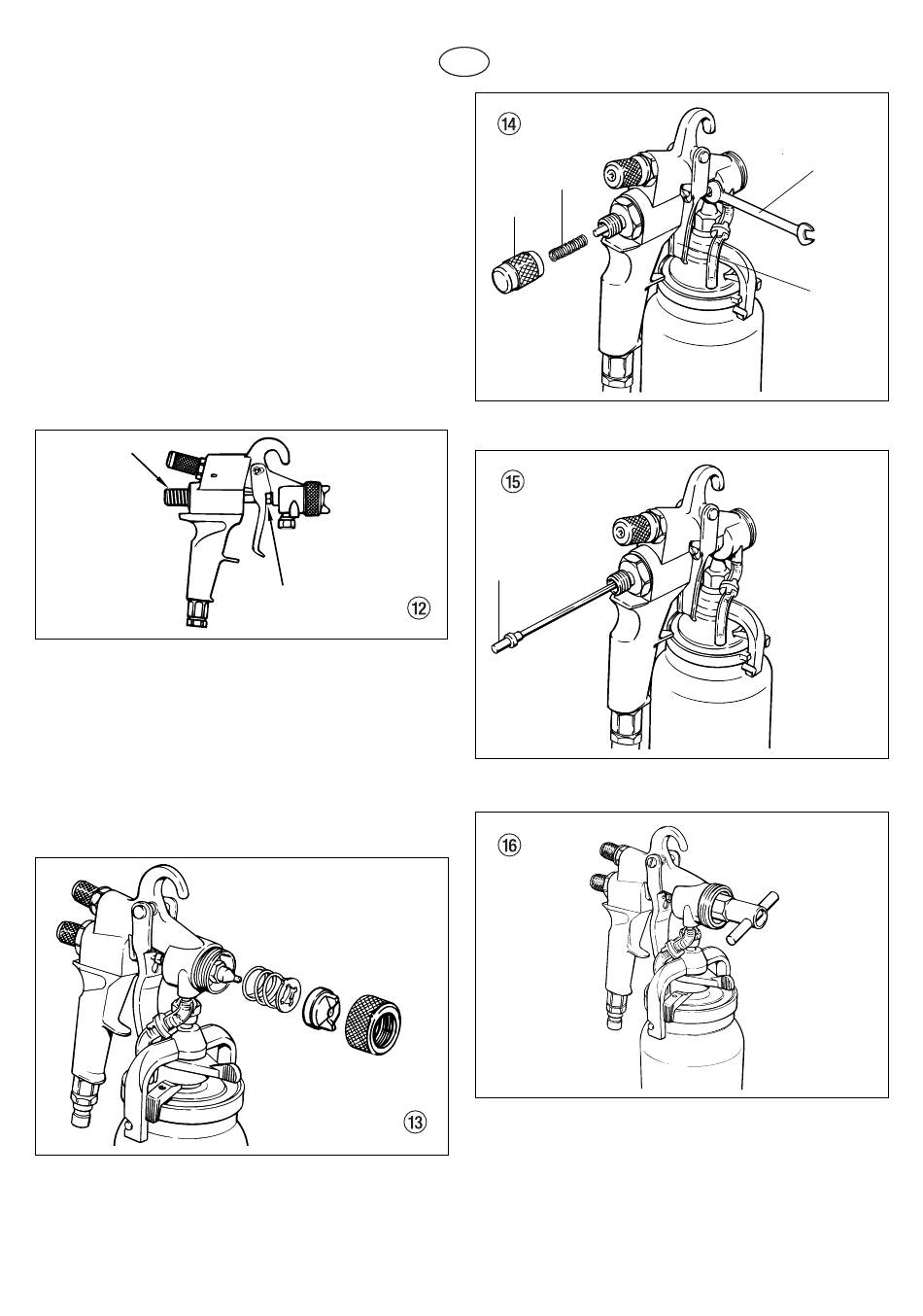 ⑭

⑫

⑮

⑯

⑬