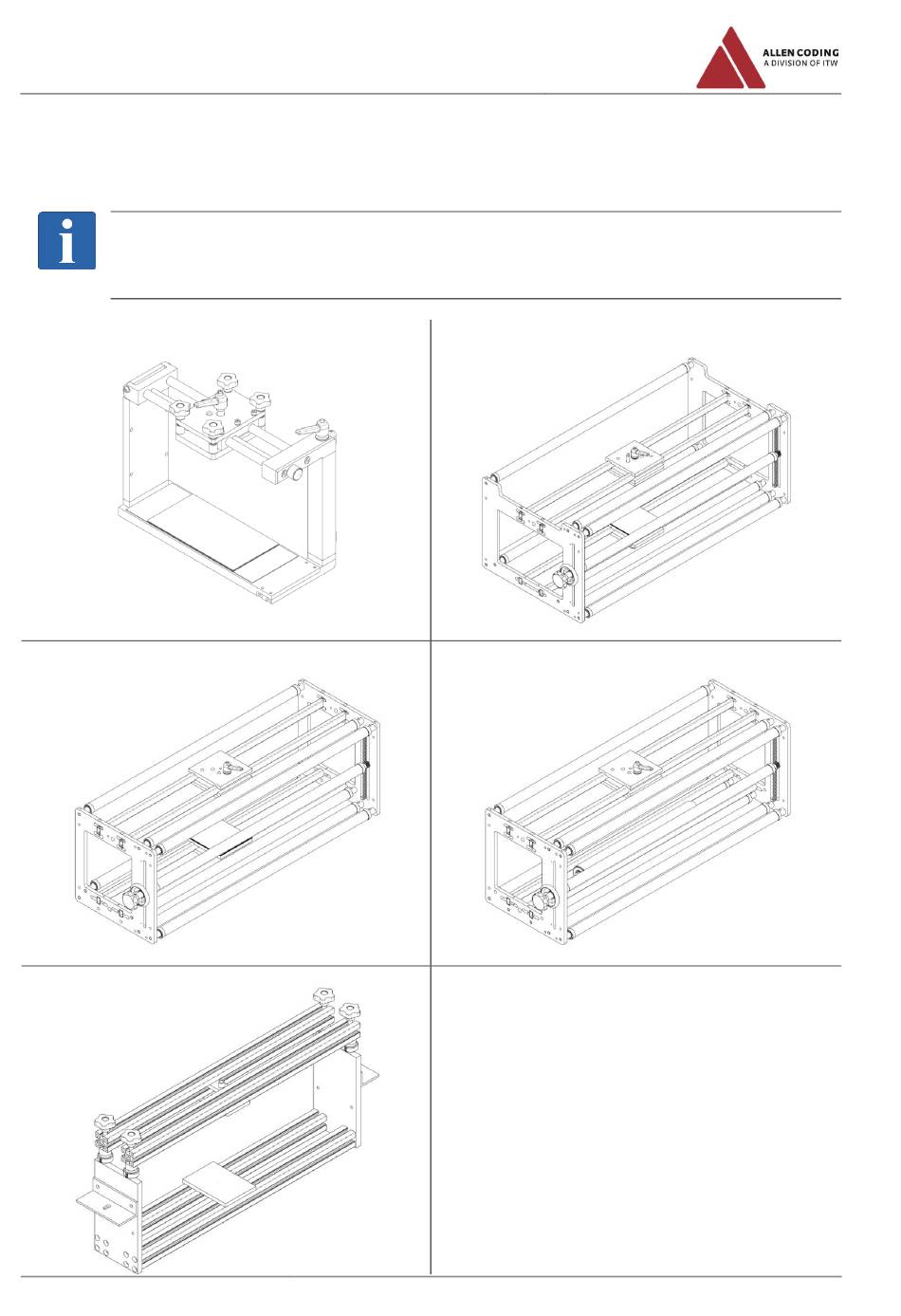 ALLEN CODING
A DIVISION OF ITW