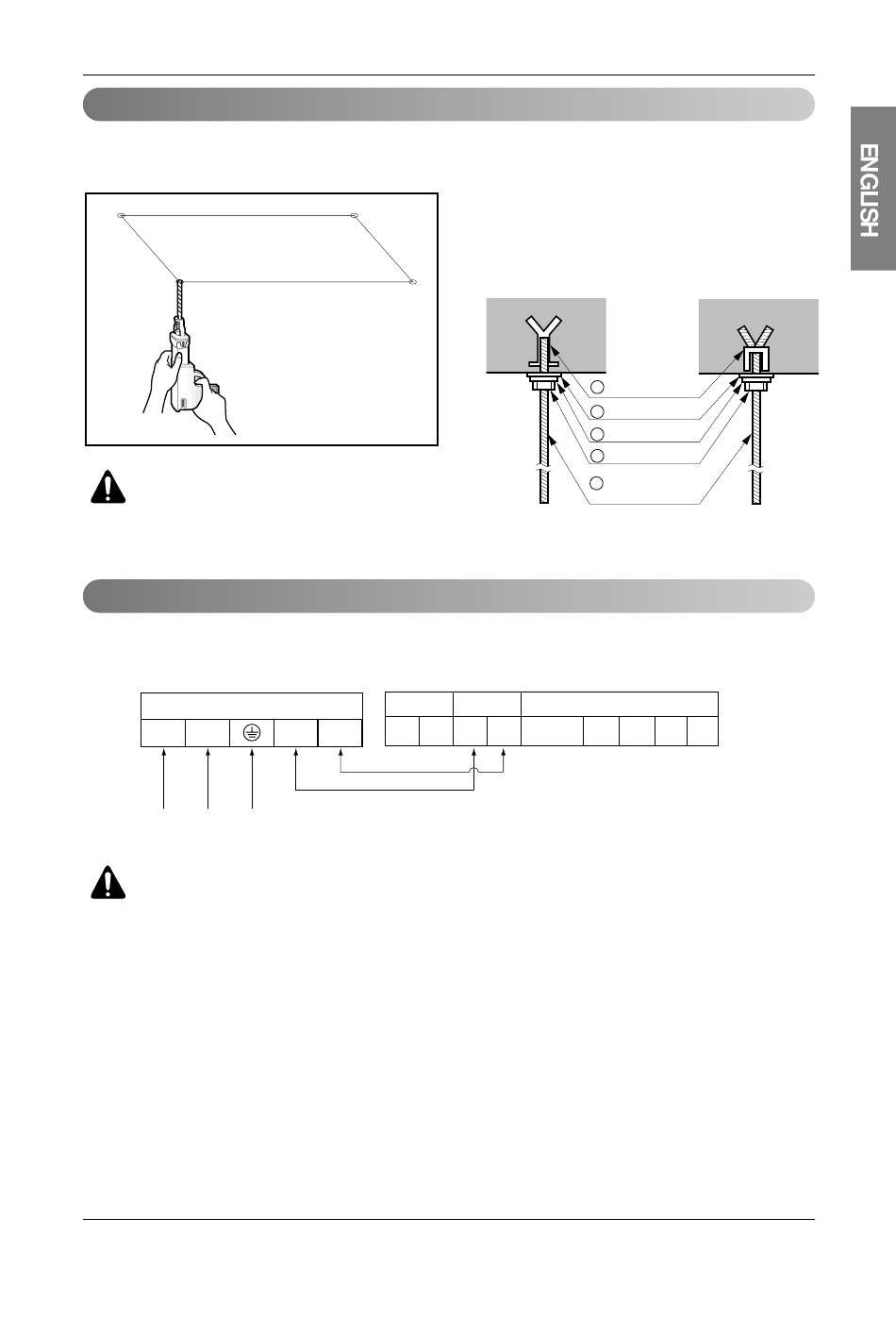 ENGLISH