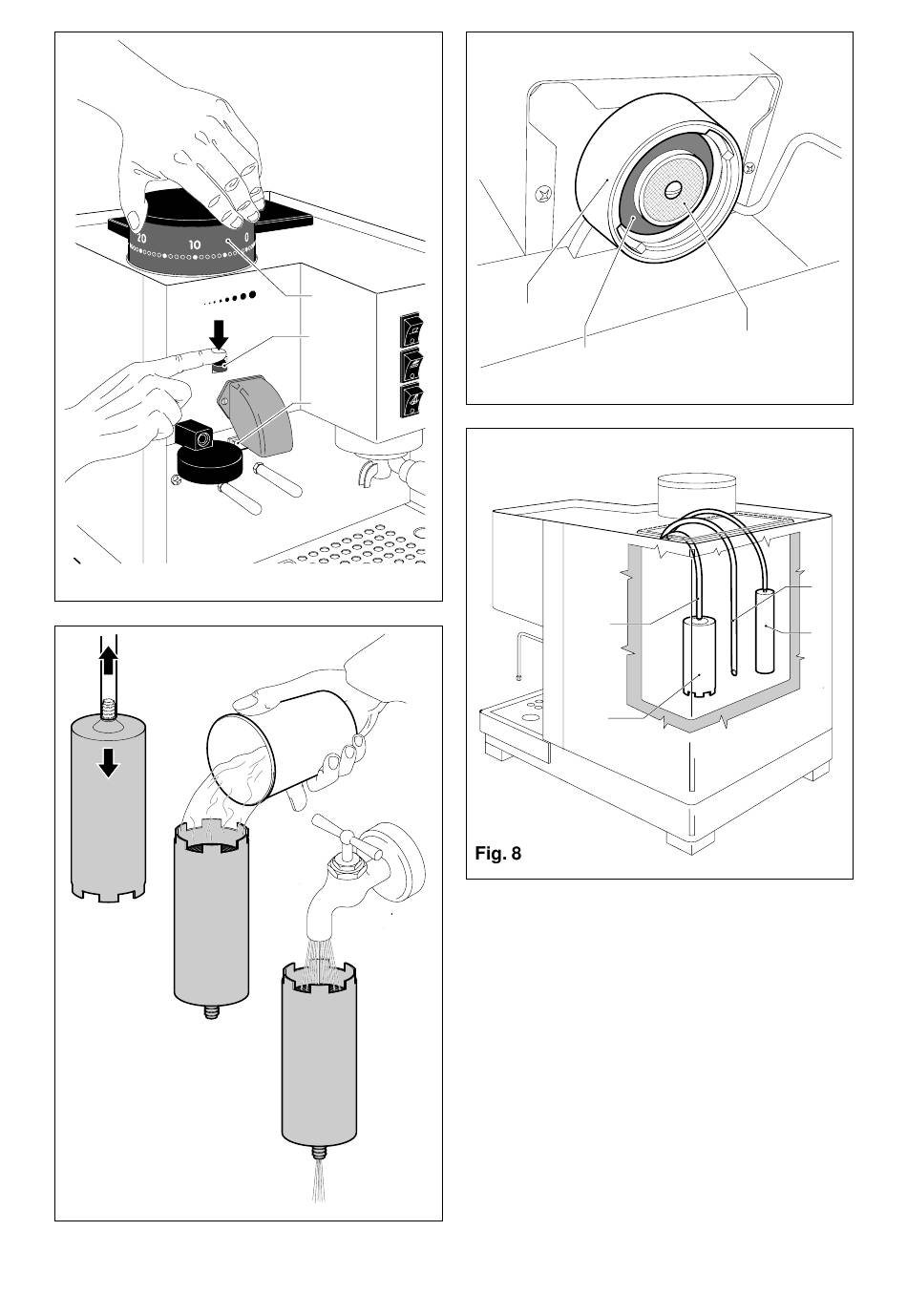 20
10
0

Fig. 8