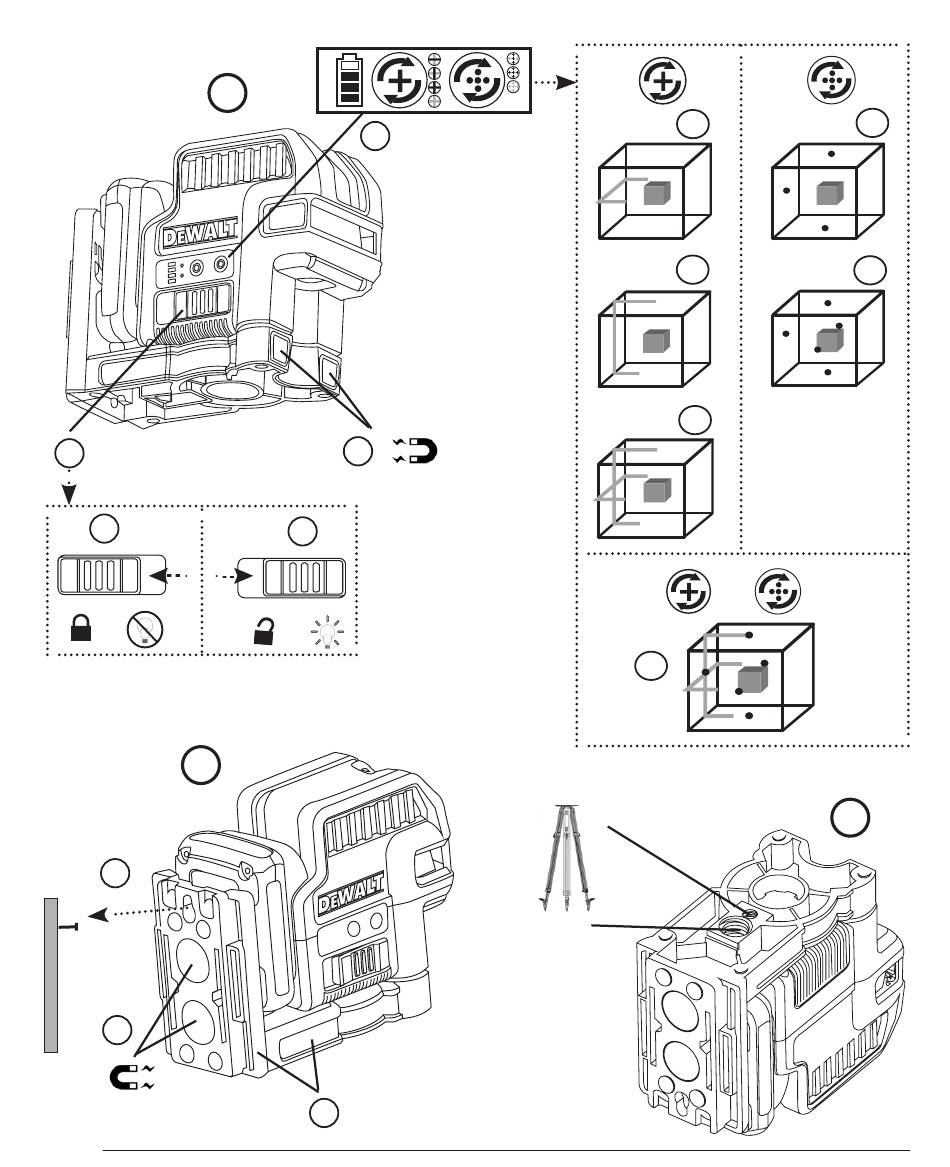 DEWALT

DEWALT