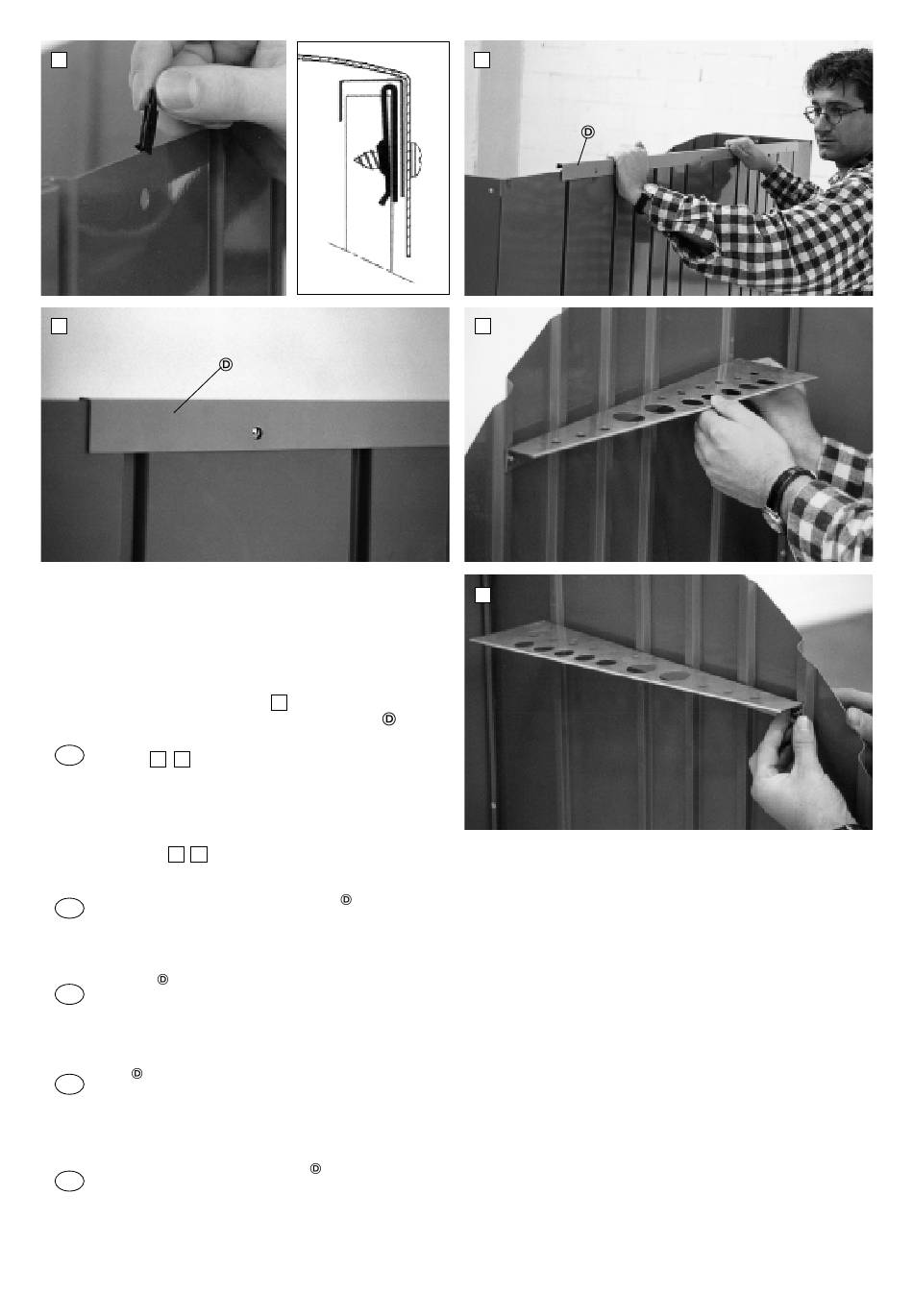 D

D

D

D

D

D

D