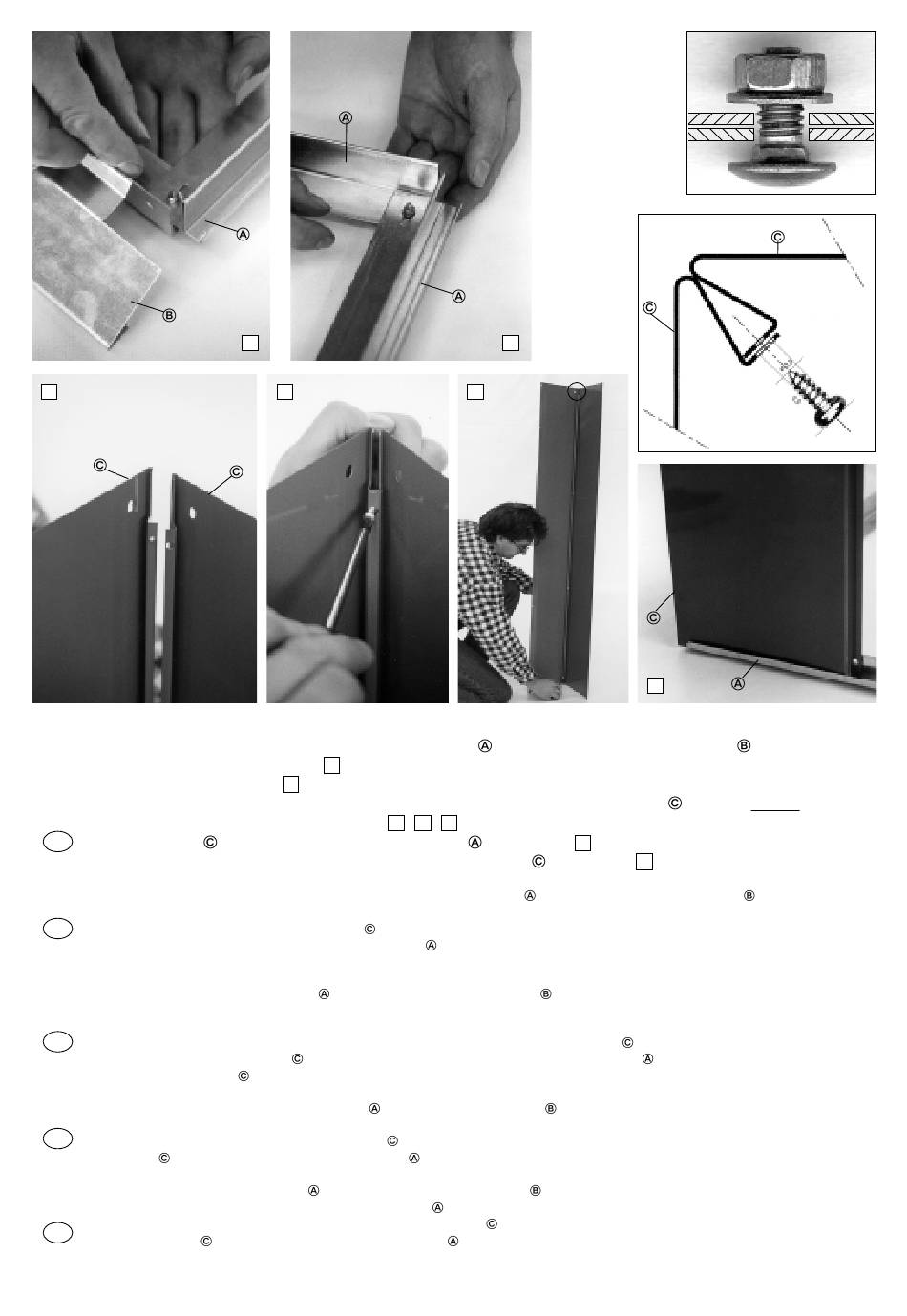 Ⓐ
Ⓑ
Ⓐ
Ⓐ
Ⓒ
Ⓒ
Ⓒ
Ⓒ
Ⓒ
Ⓐ

Ⓐ Ⓑ
Ⓒ
Ⓒ Ⓐ Ⓒ
Ⓐ Ⓑ
Ⓒ
Ⓐ
Ⓐ Ⓑ
Ⓒ
Ⓒ Ⓐ
Ⓒ
Ⓐ Ⓑ
Ⓒ
Ⓒ Ⓐ
Ⓐ Ⓑ
Ⓐ Ⓒ
Ⓒ Ⓐ