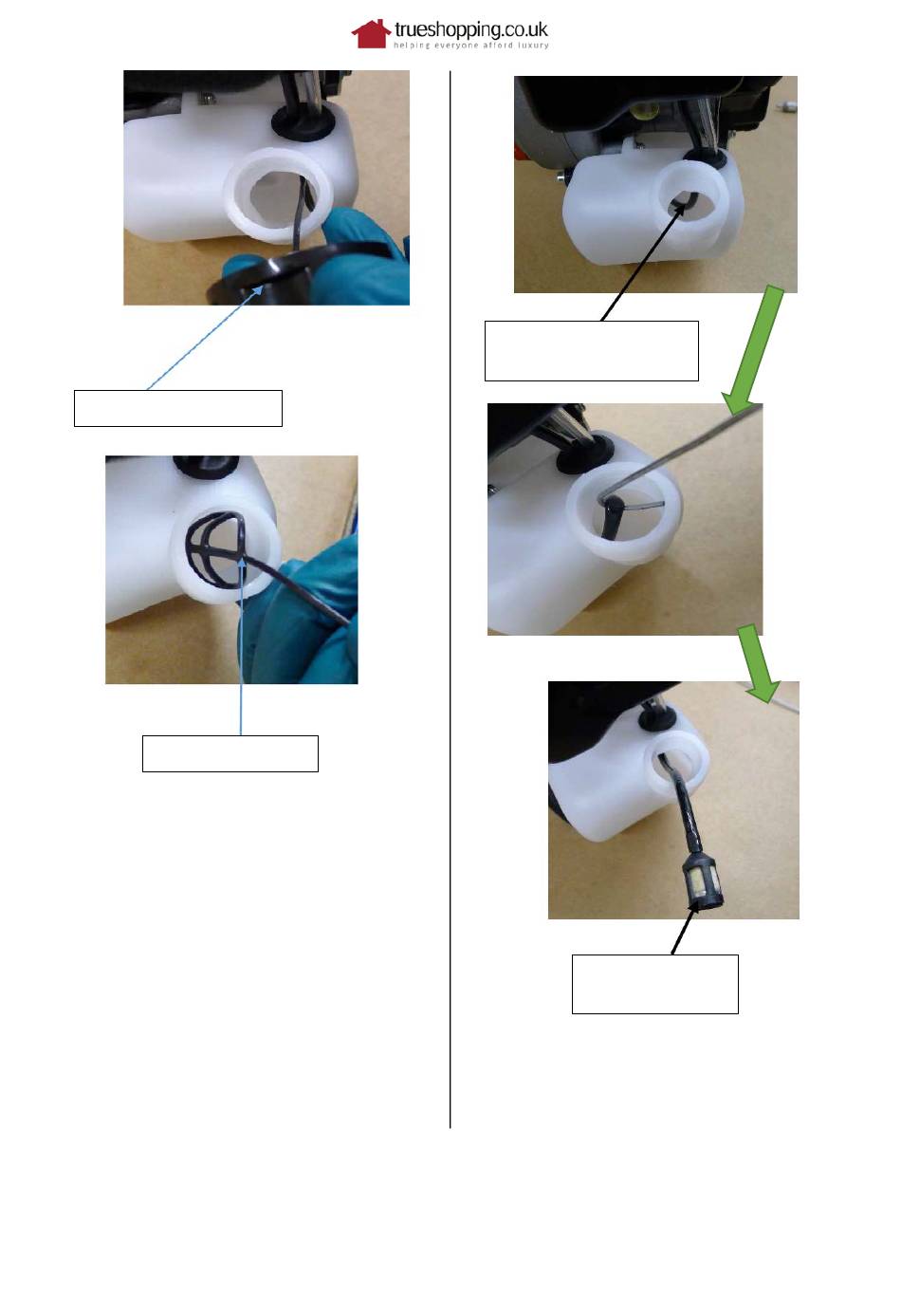 trueshopping.co.uk
helping everyone afford luxury