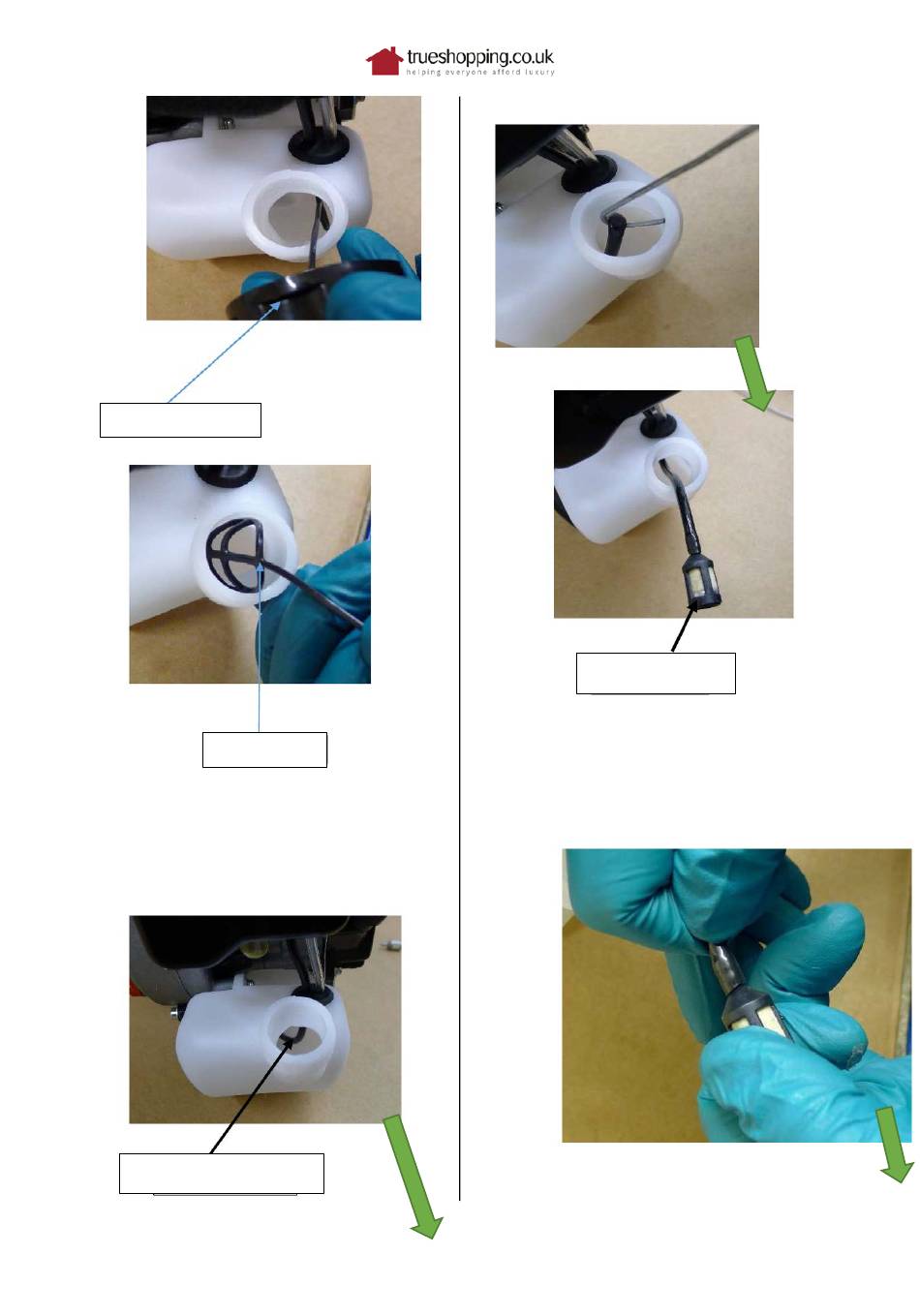 trueshopping.co.uk
helping everyone afford luxury