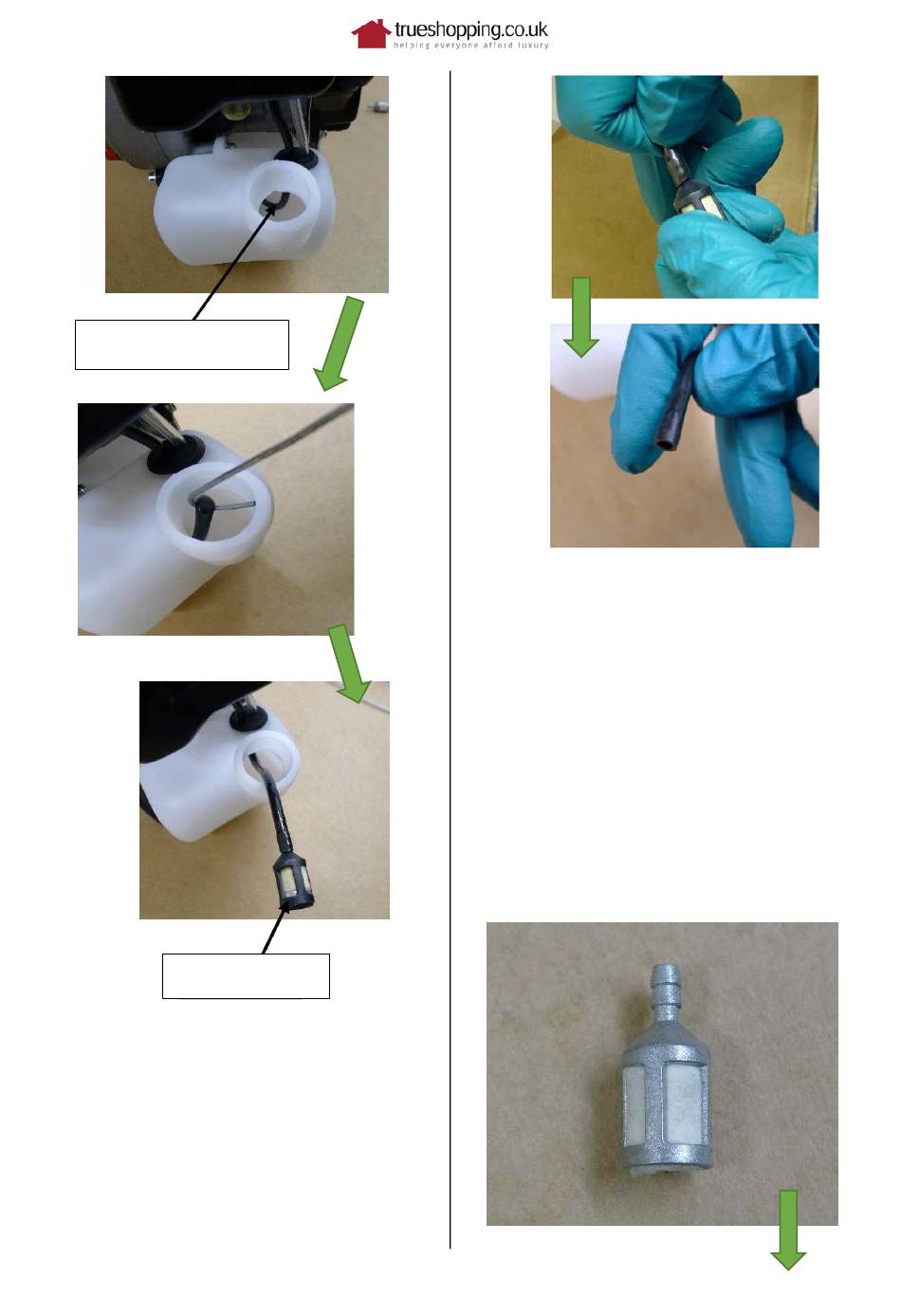 trueshopping.co.uk
helping everyone afford luxury