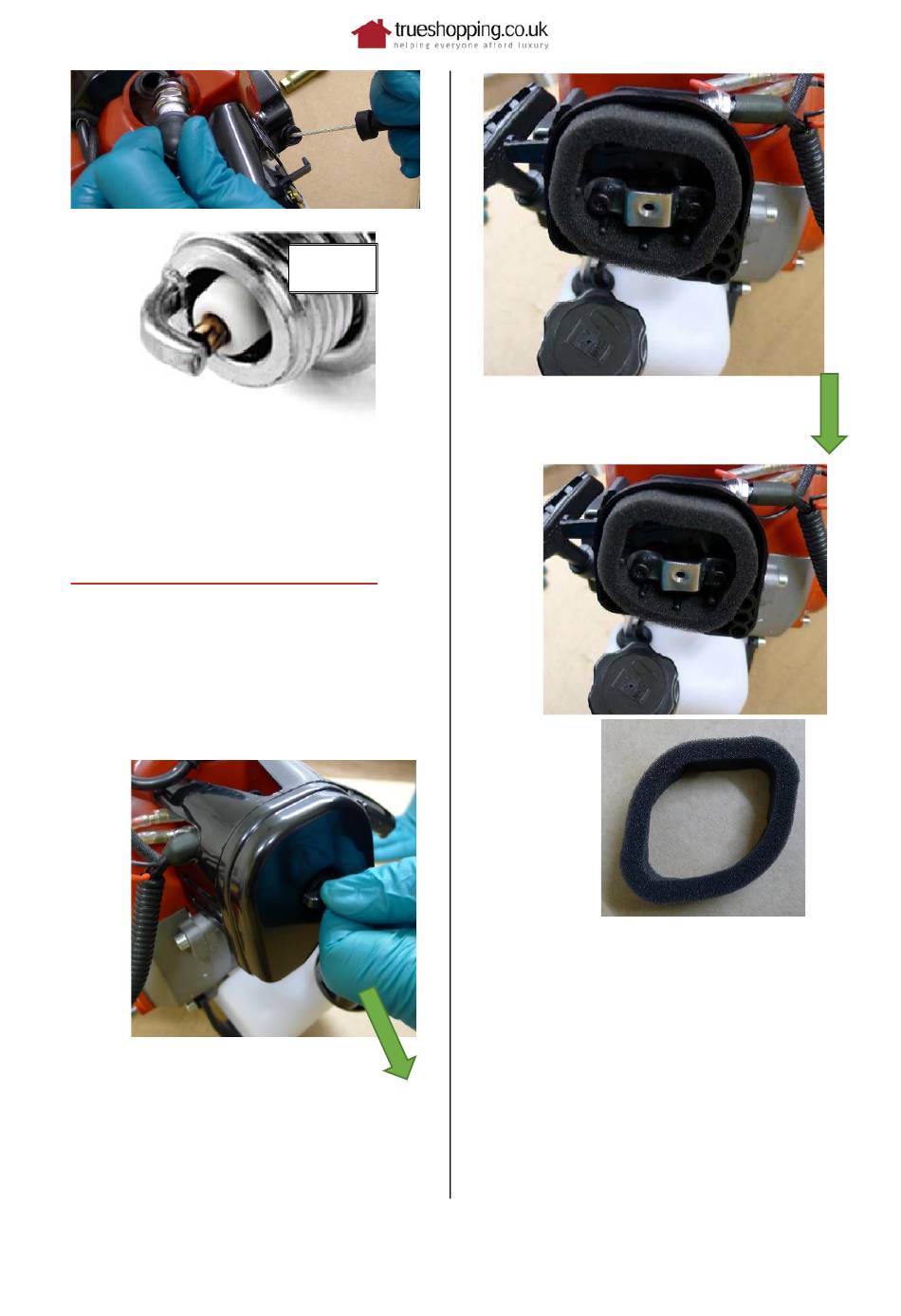 trueshopping.co.uk
helping everyone afford luxury