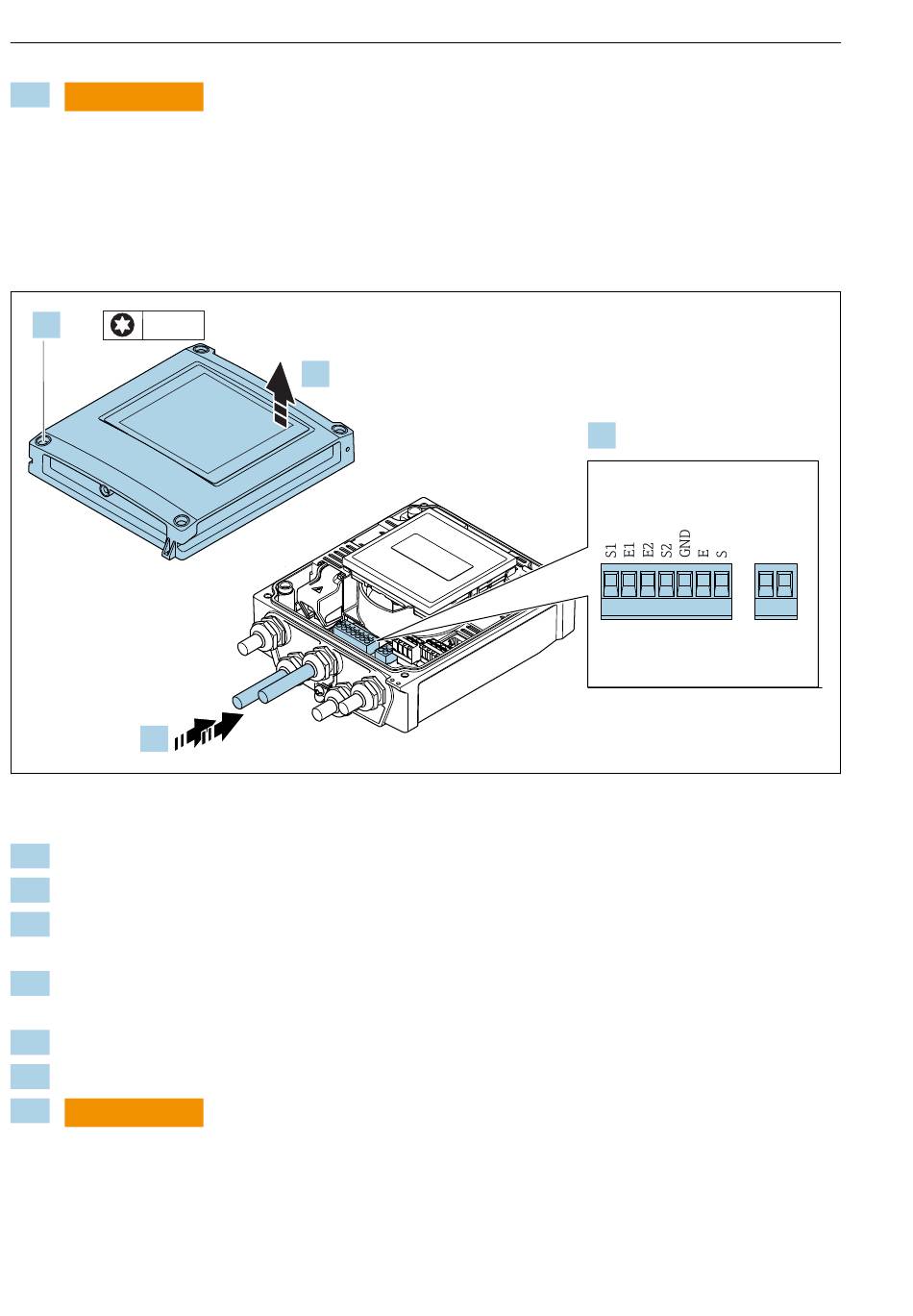 S1 E1 E2 S2 GND E S