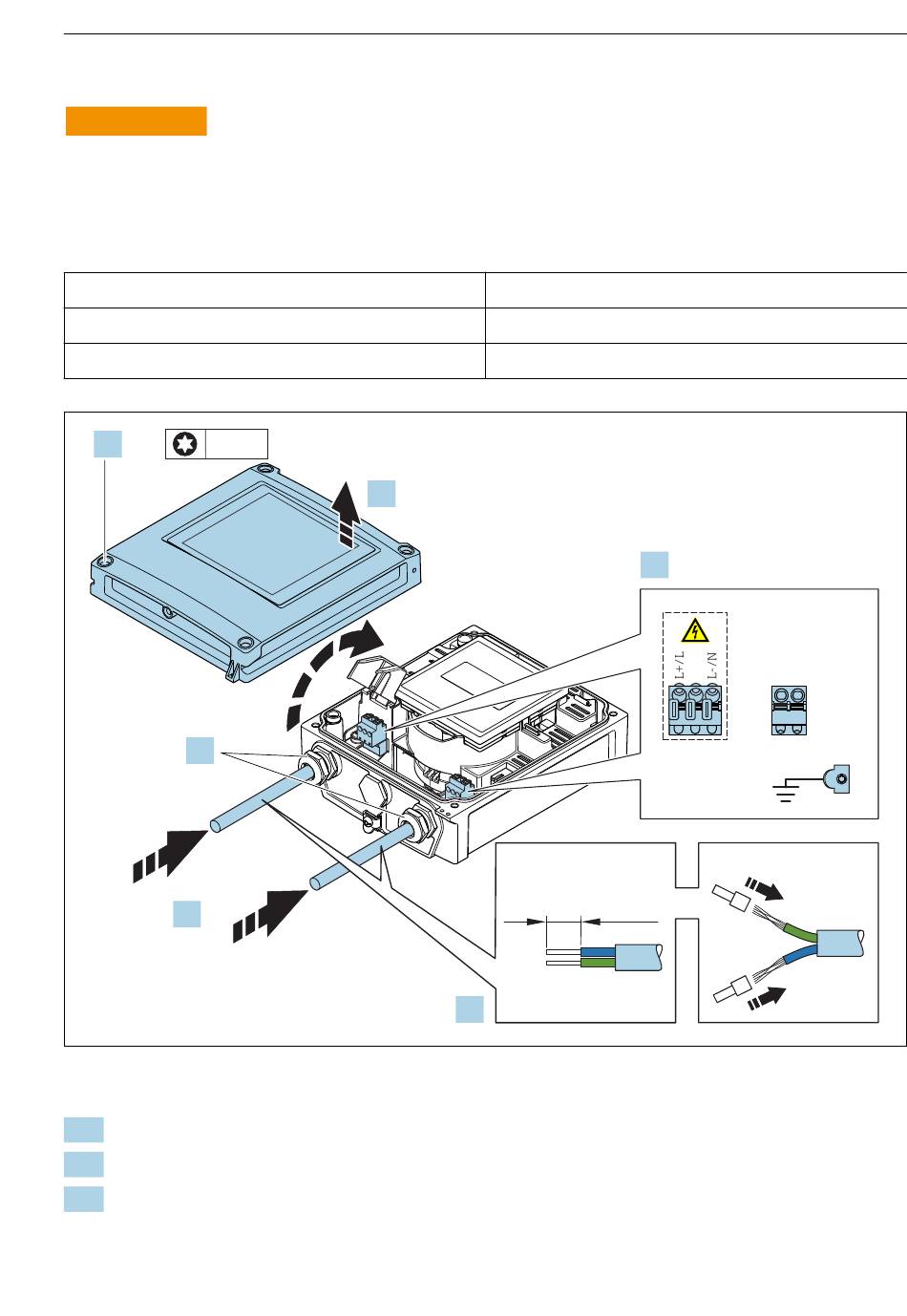 L+/L
L-/N