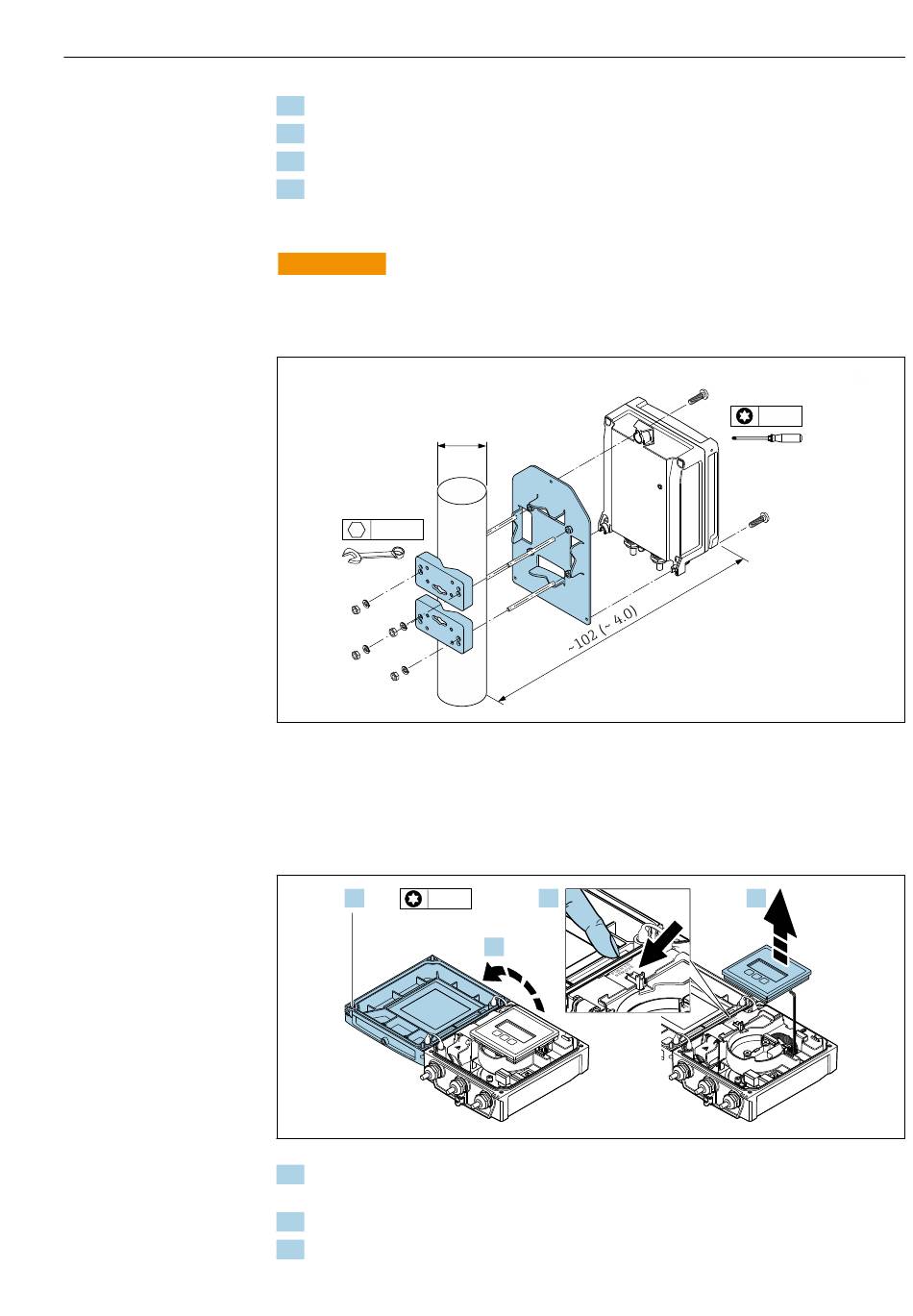 ~102 (~ 4.0)