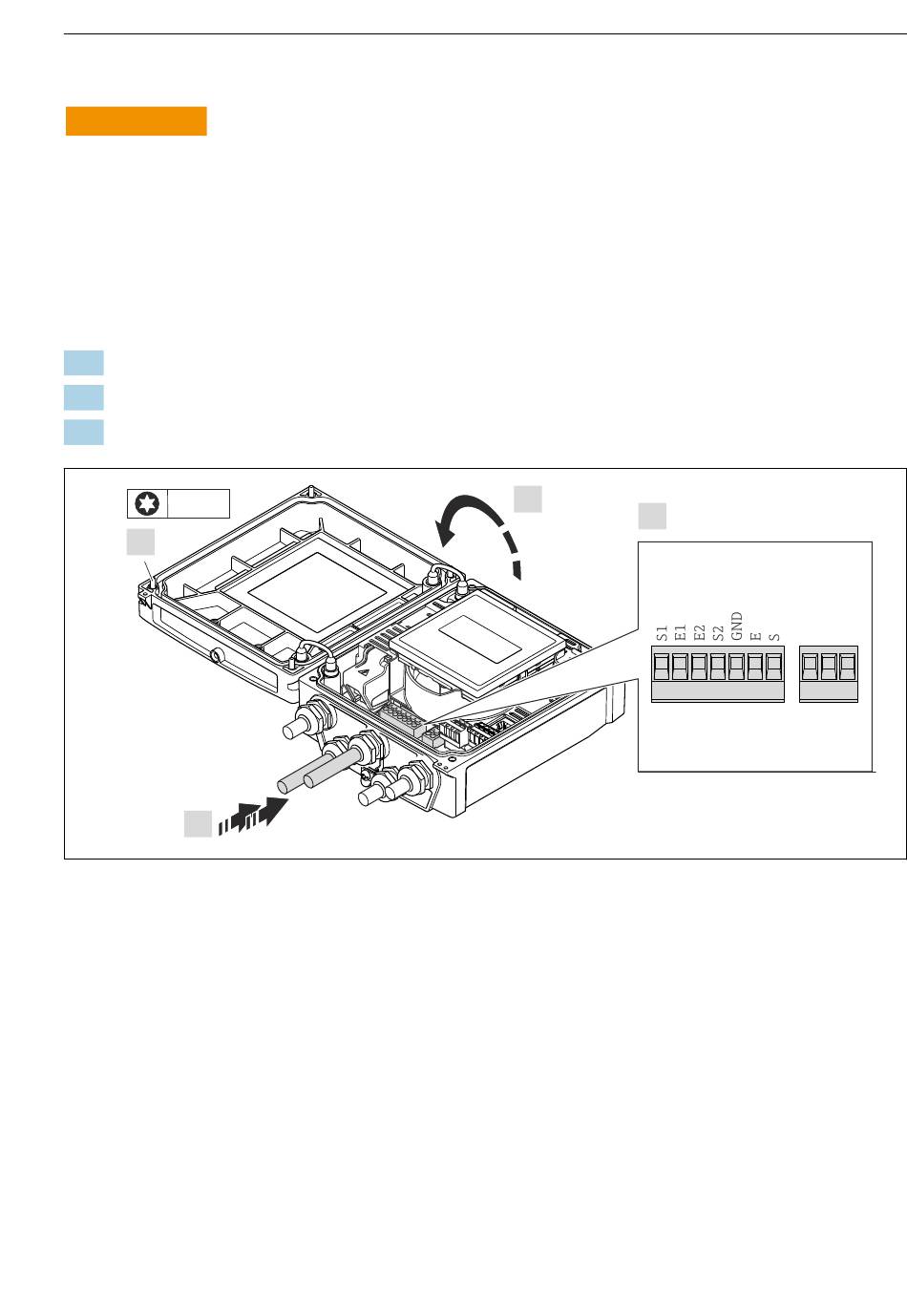 S1 E1 E2 S2 GND E S