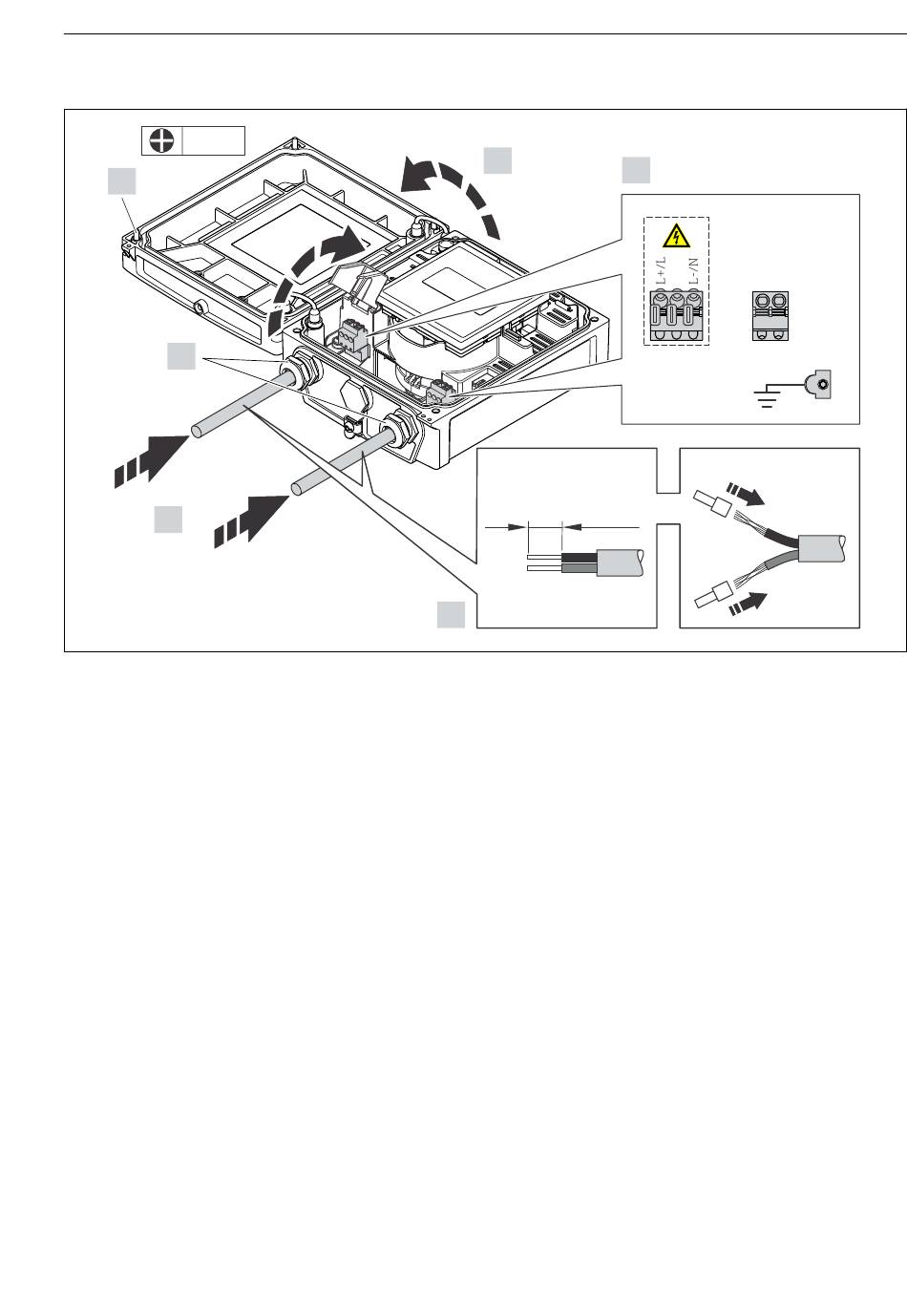 L+/L
L-/N