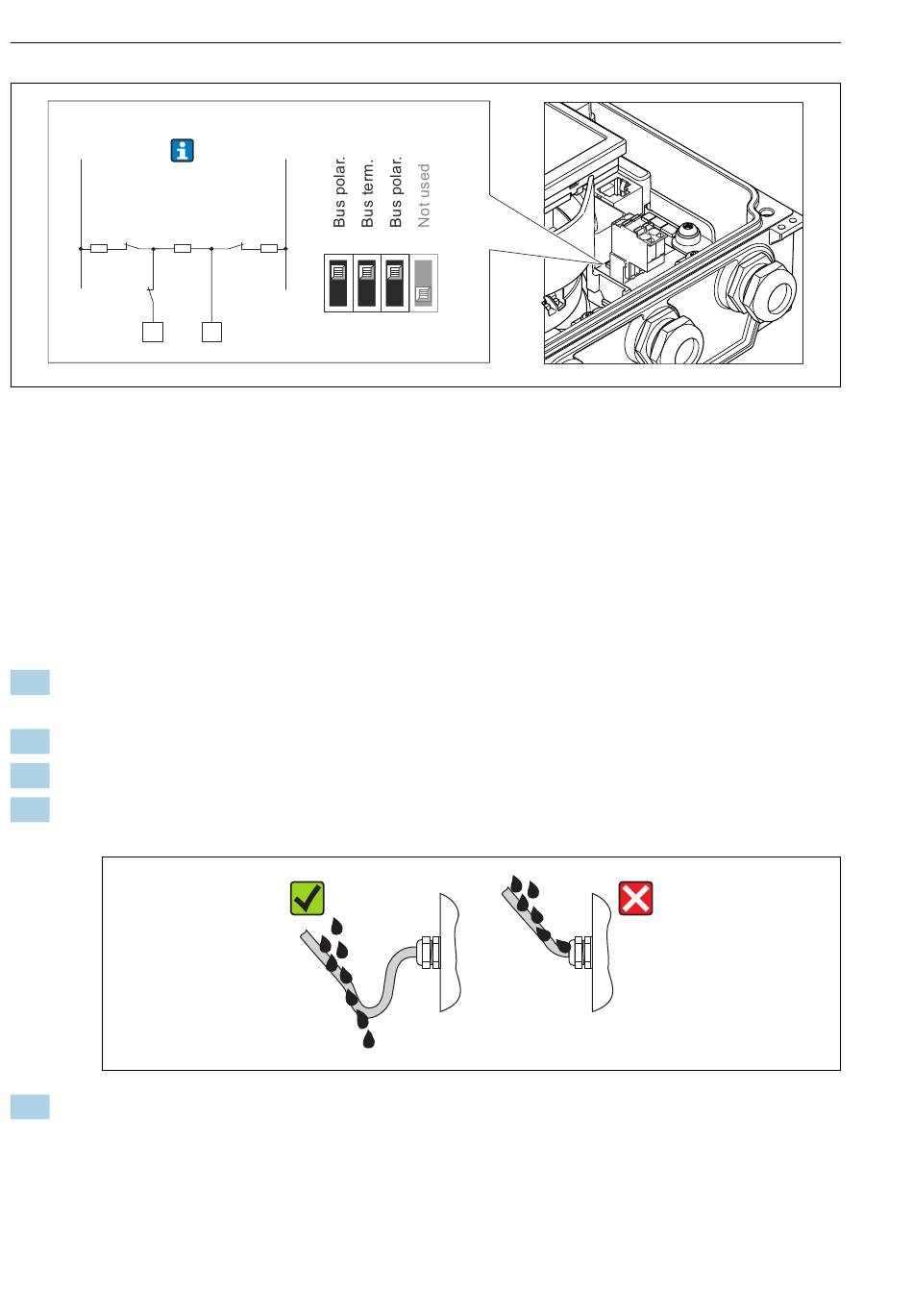 Bus polar.
Bus term.
Bus polar.
Not used