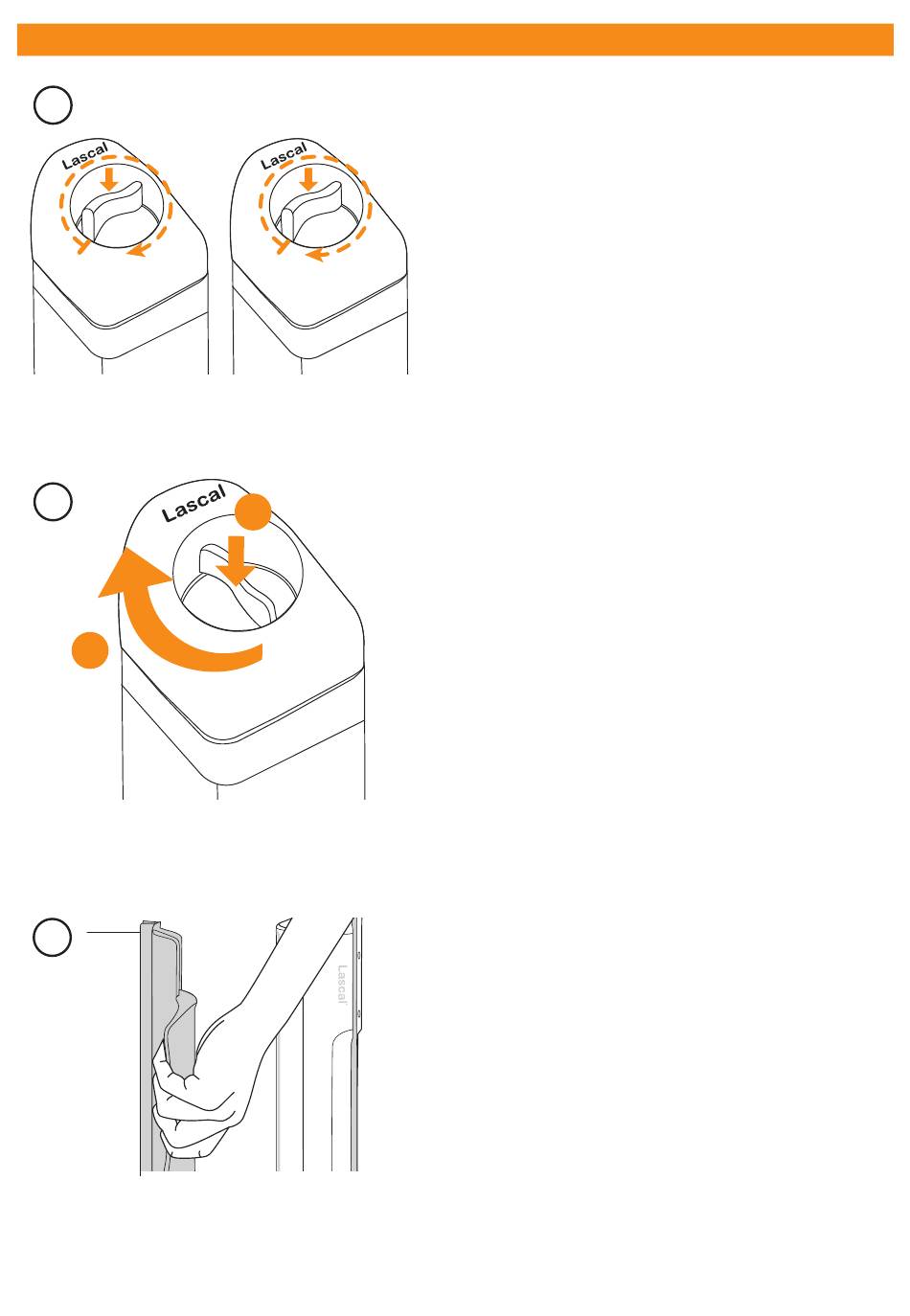 Lascal

Lascal

Lascal

Lascal