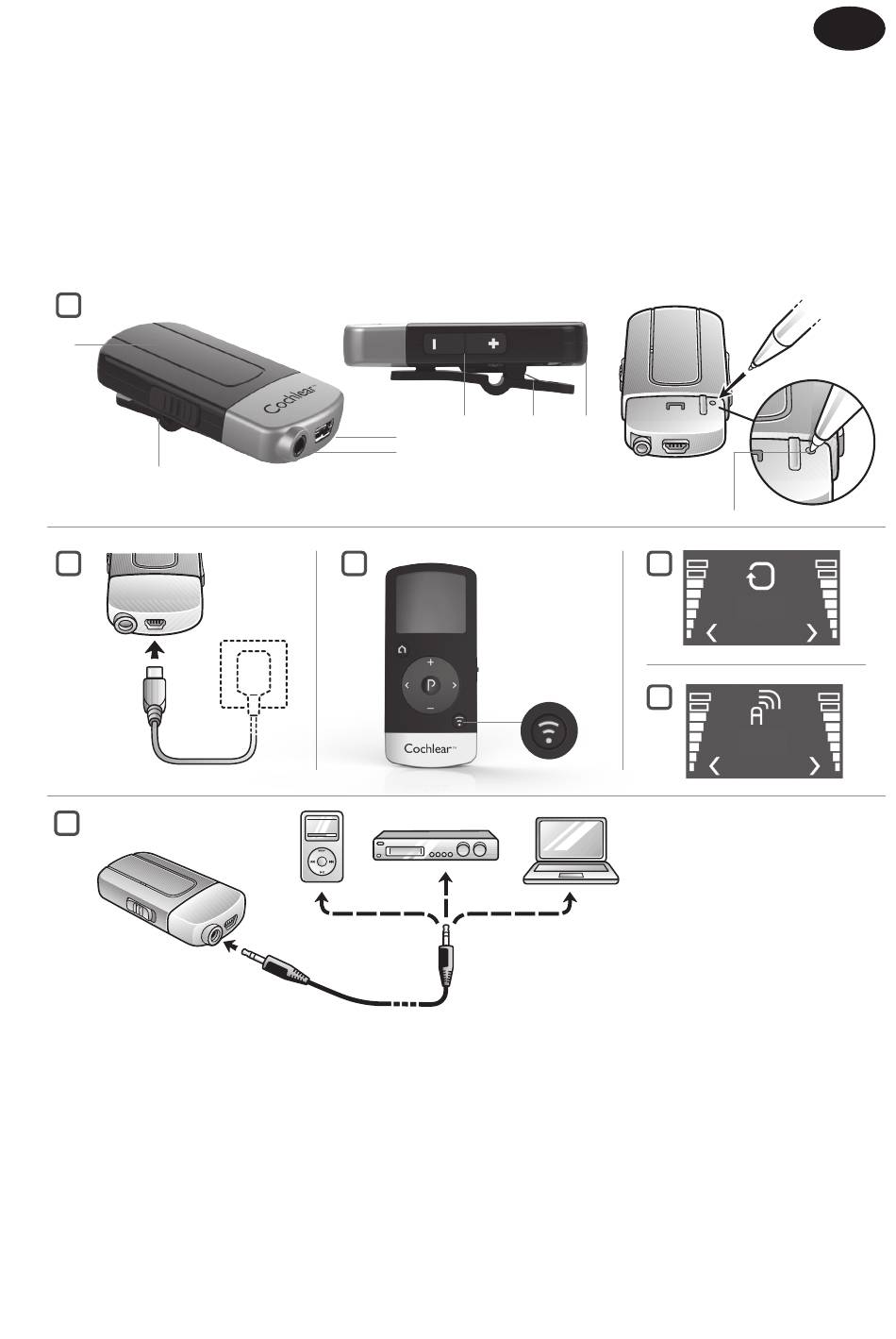 Cochlear

Cochlear™

P

A