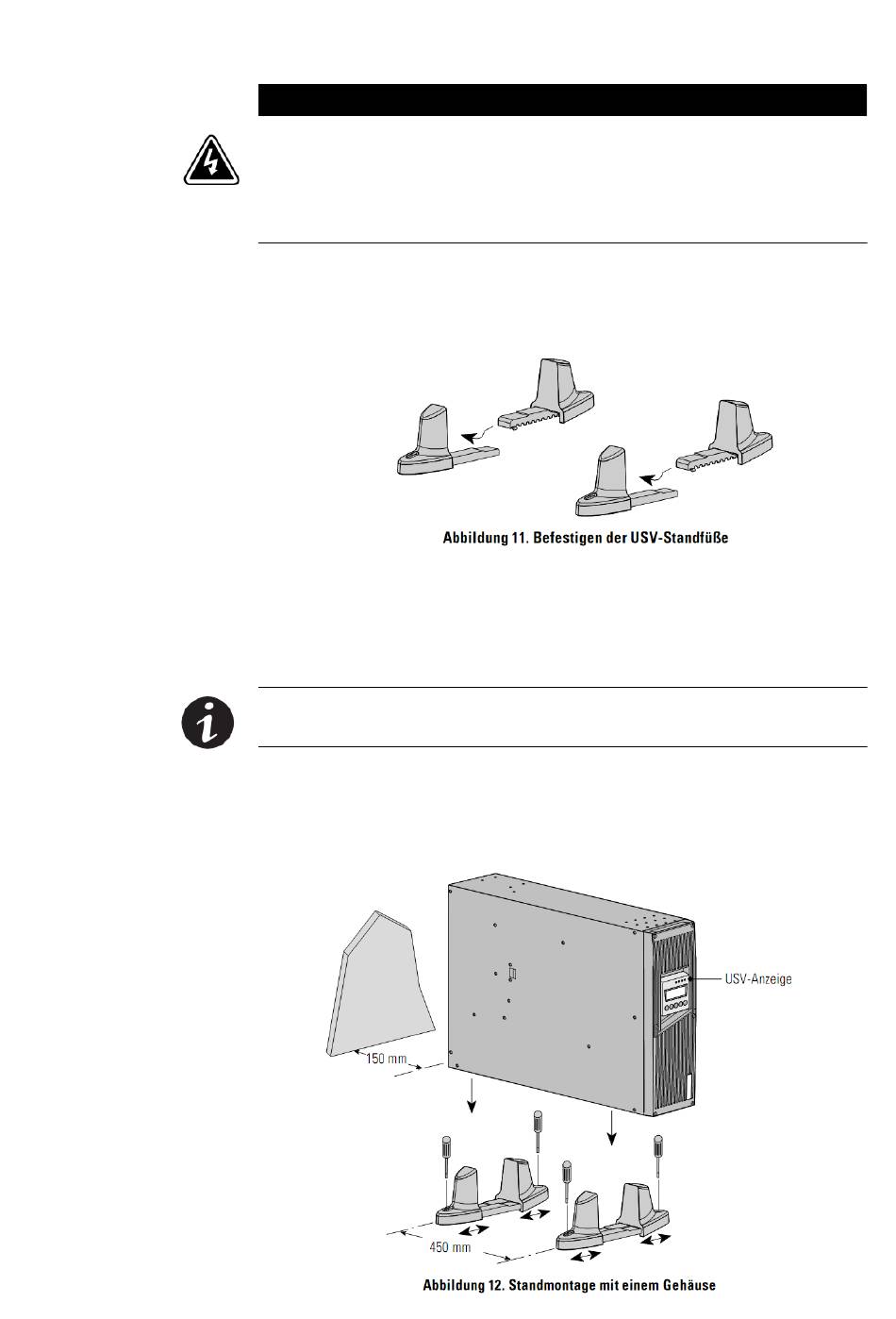 Abbildung 11. Befestigen der USV-Standfüße

USV-Anzeige

150 mm

450 mm

Abbildung 12. Standmontage mit einem Gehäuse