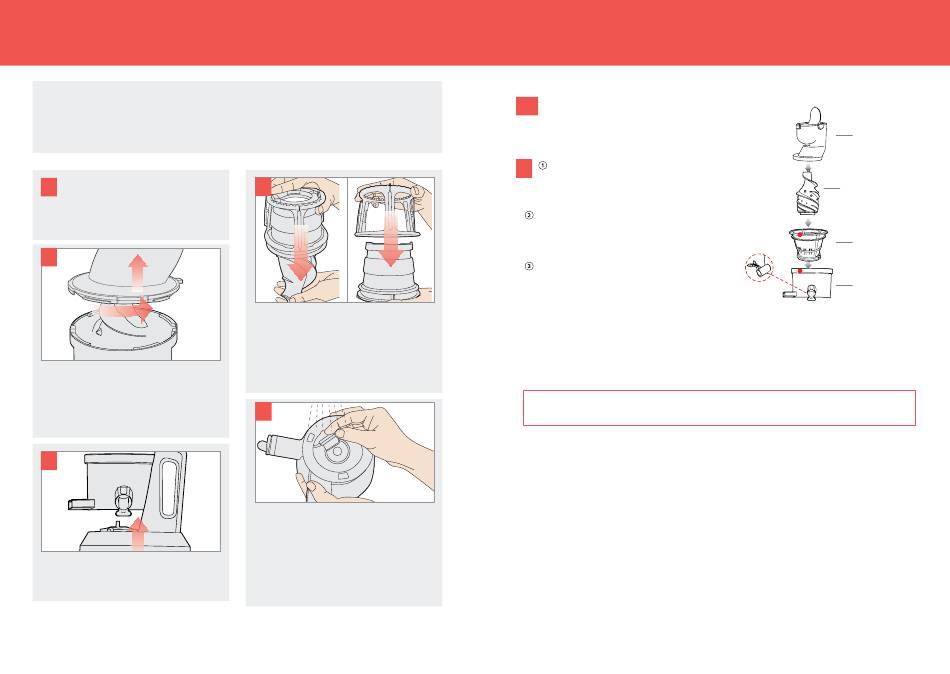 ①

②

③