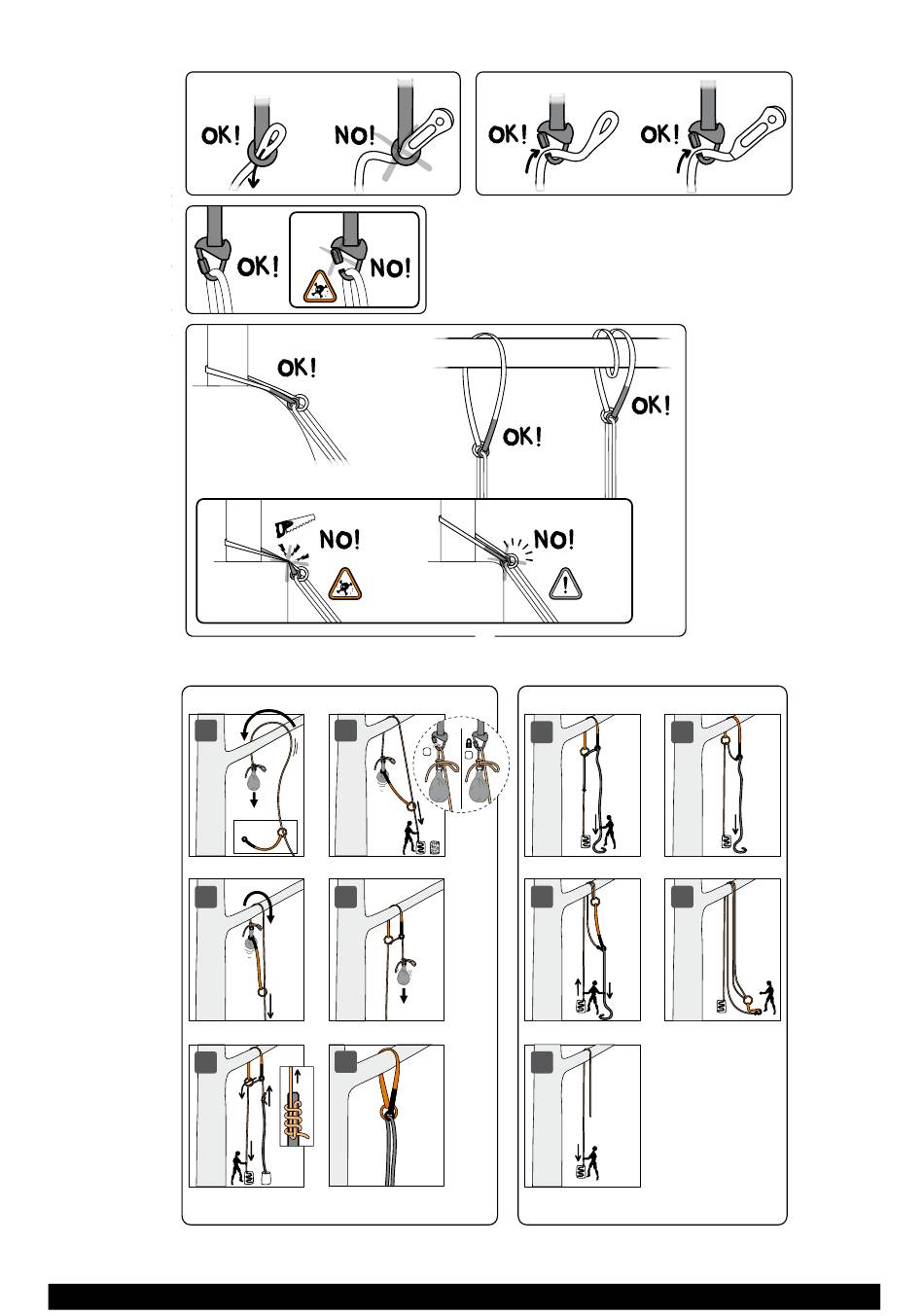 OK!
NO!
OK!
OK!
OK!
NO!
OK!
OK!
OK!
NO!
NO!