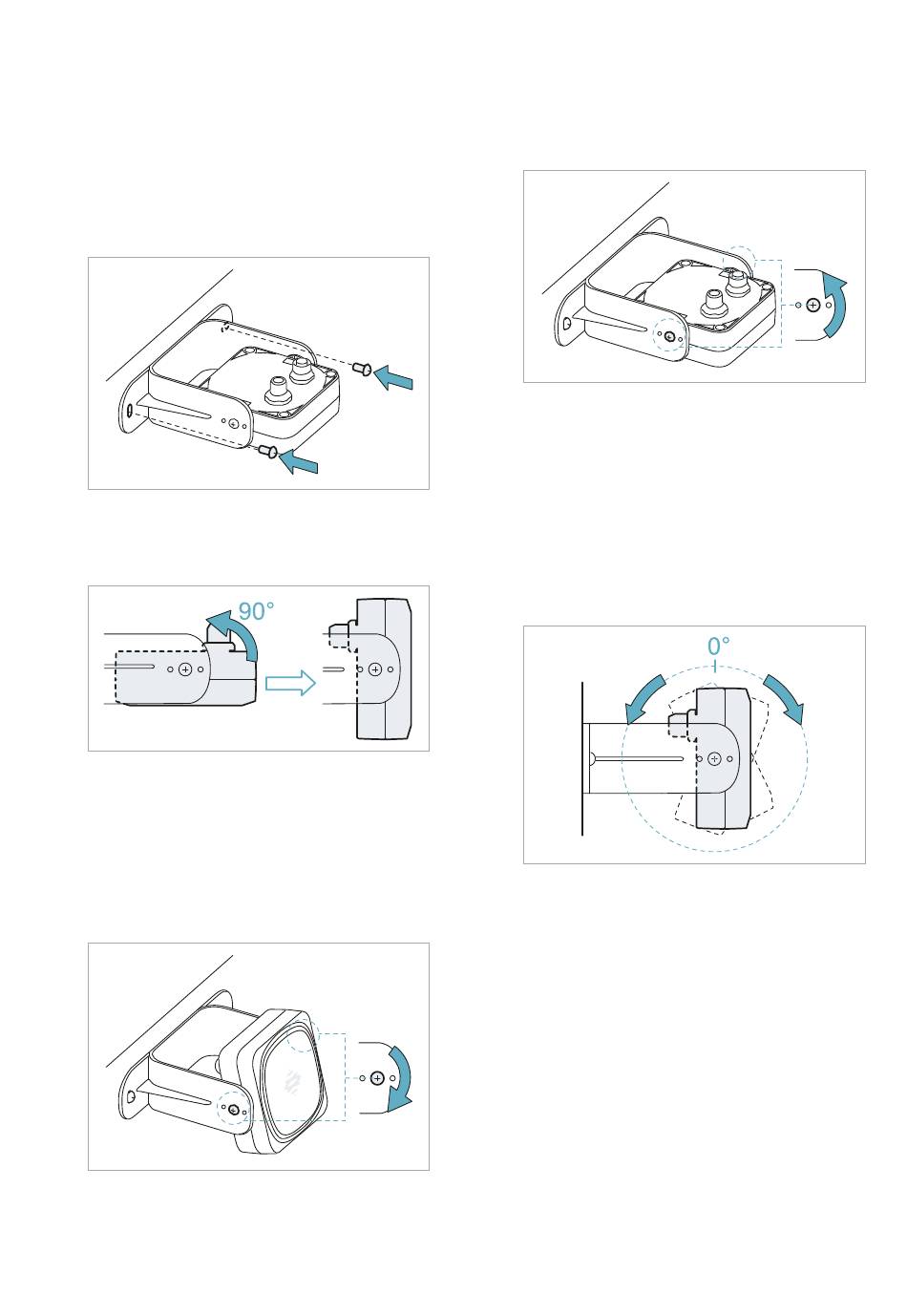 90°

0°