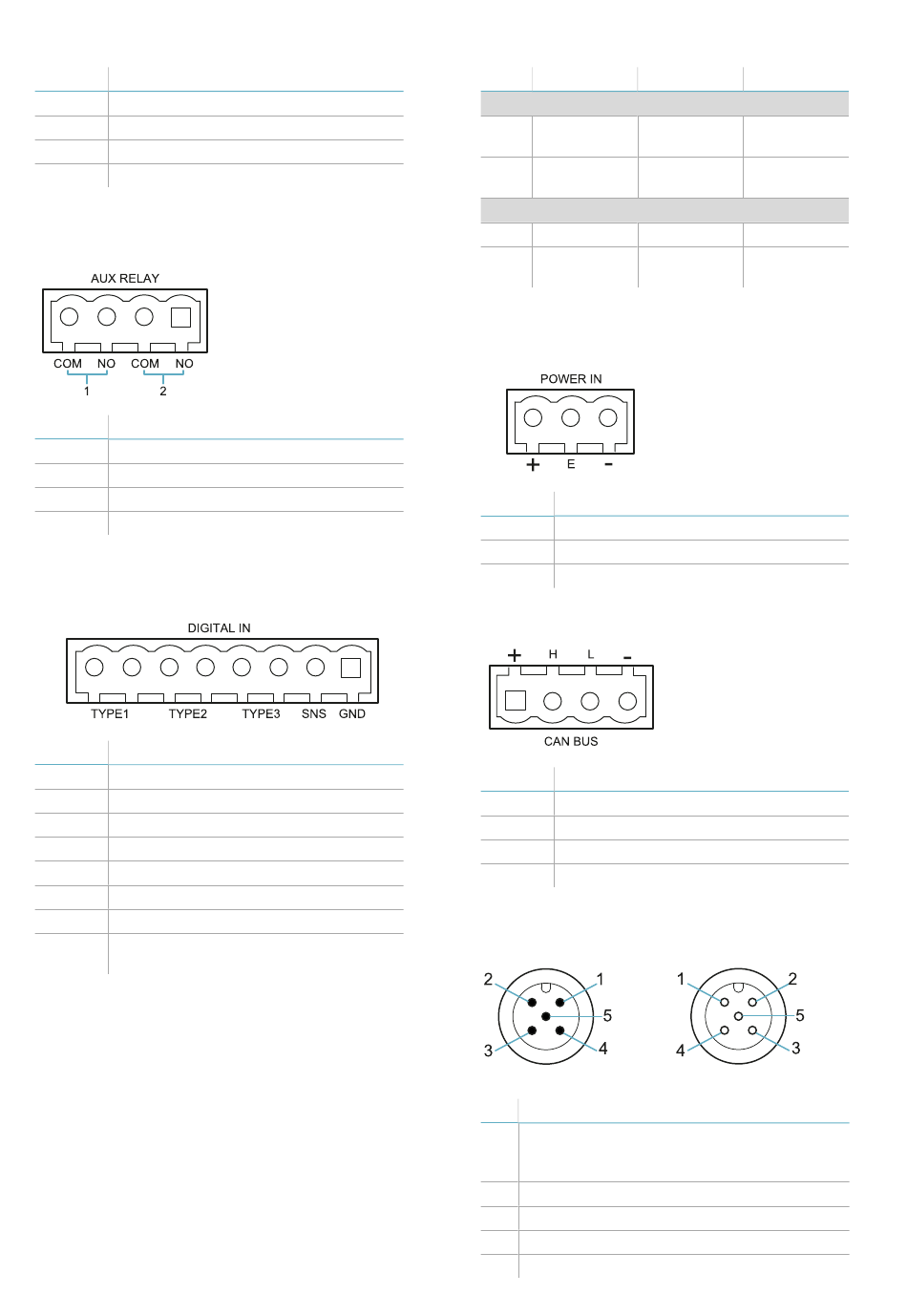 AUX RELAY

COM NO COM NO
1 2

DIGITAL IN

TYPE1 TYPE2 TYPE3 SNS GND

POWER IN

+ E -

+ H L -

CAN BUS

2 1 5 3 4

1 2 5 4 3