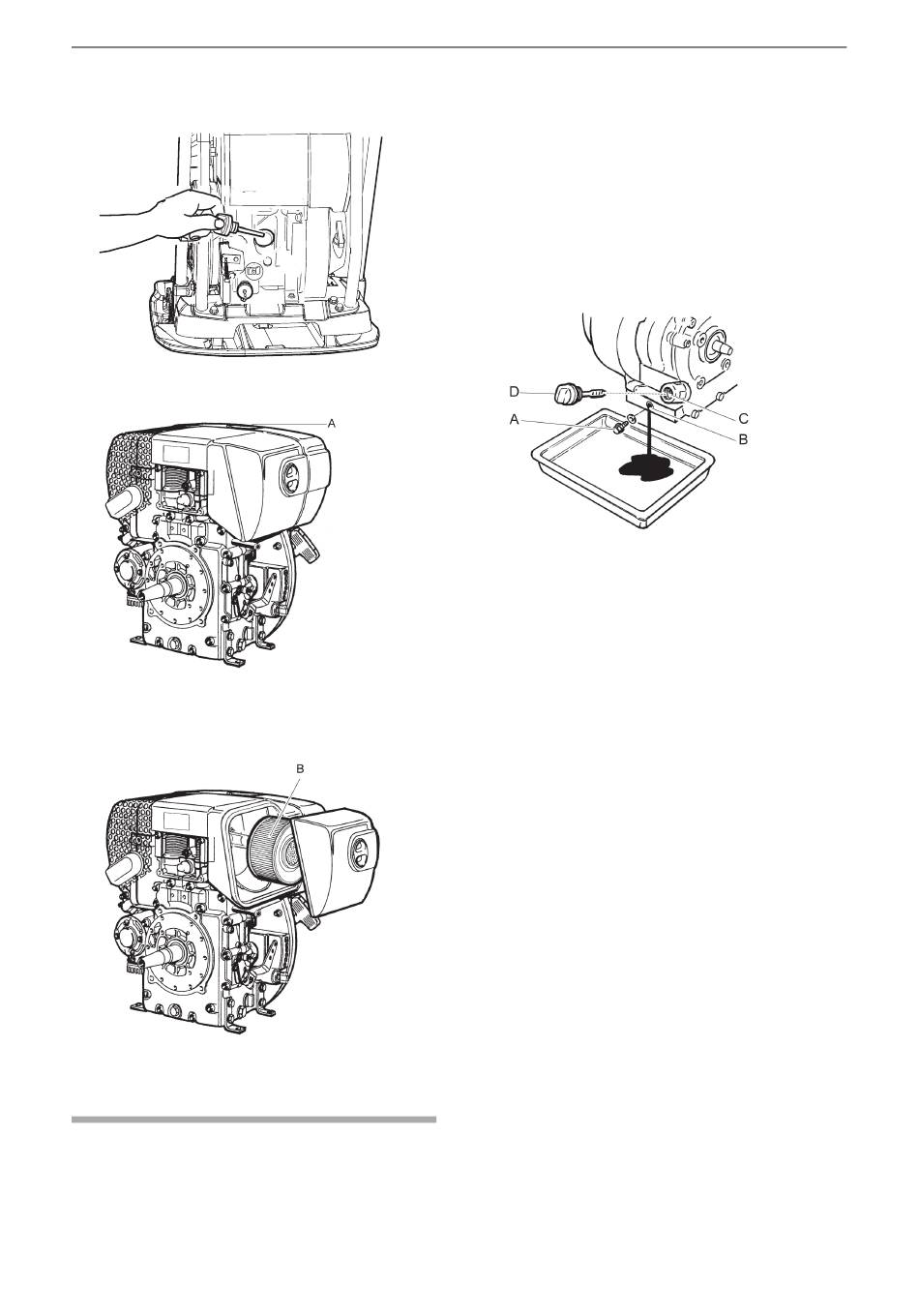 A

B

D
A
C
B