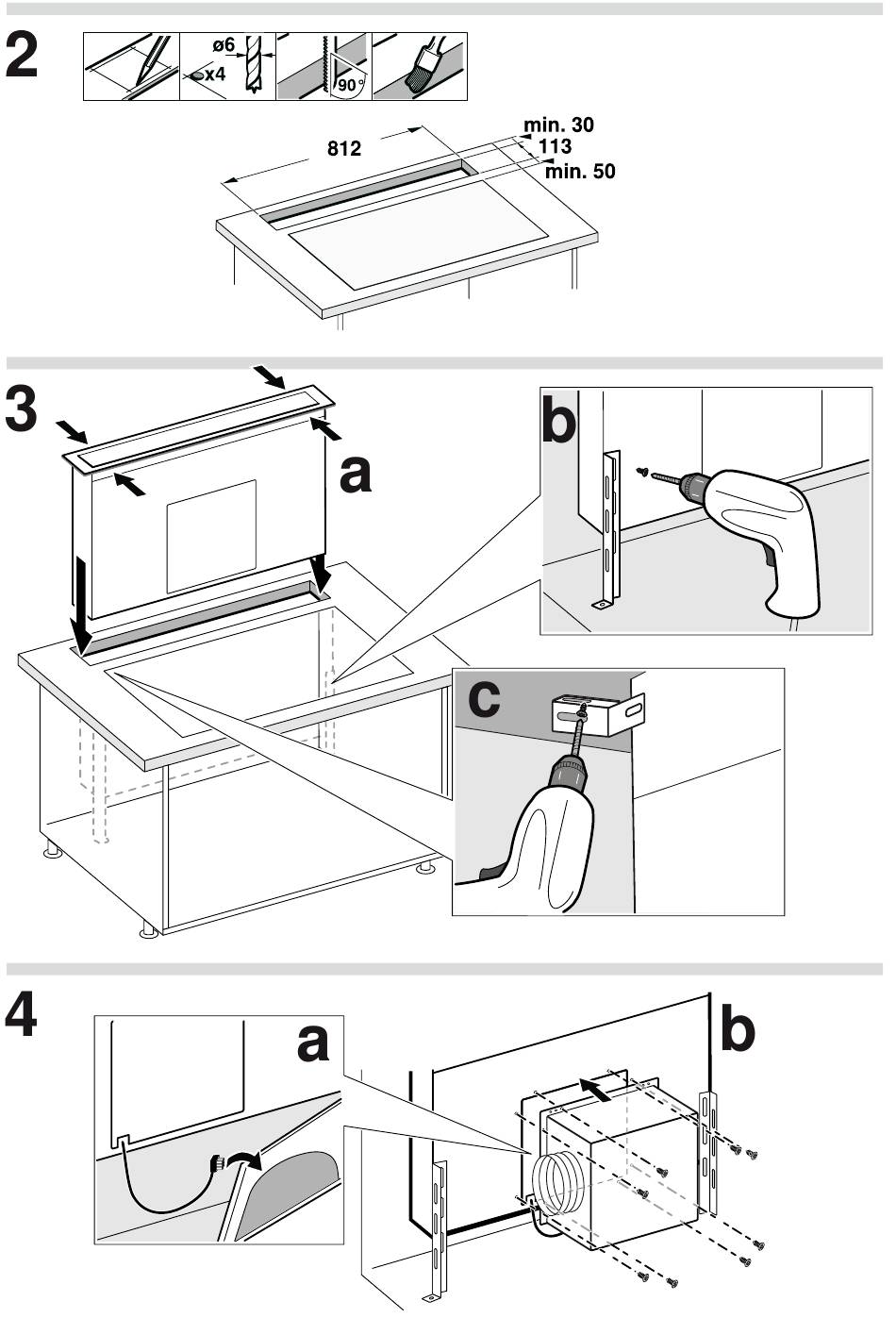 2

ø6
x4
90°

812
min. 30
113
min. 50

3

a

b

c

4

a

b