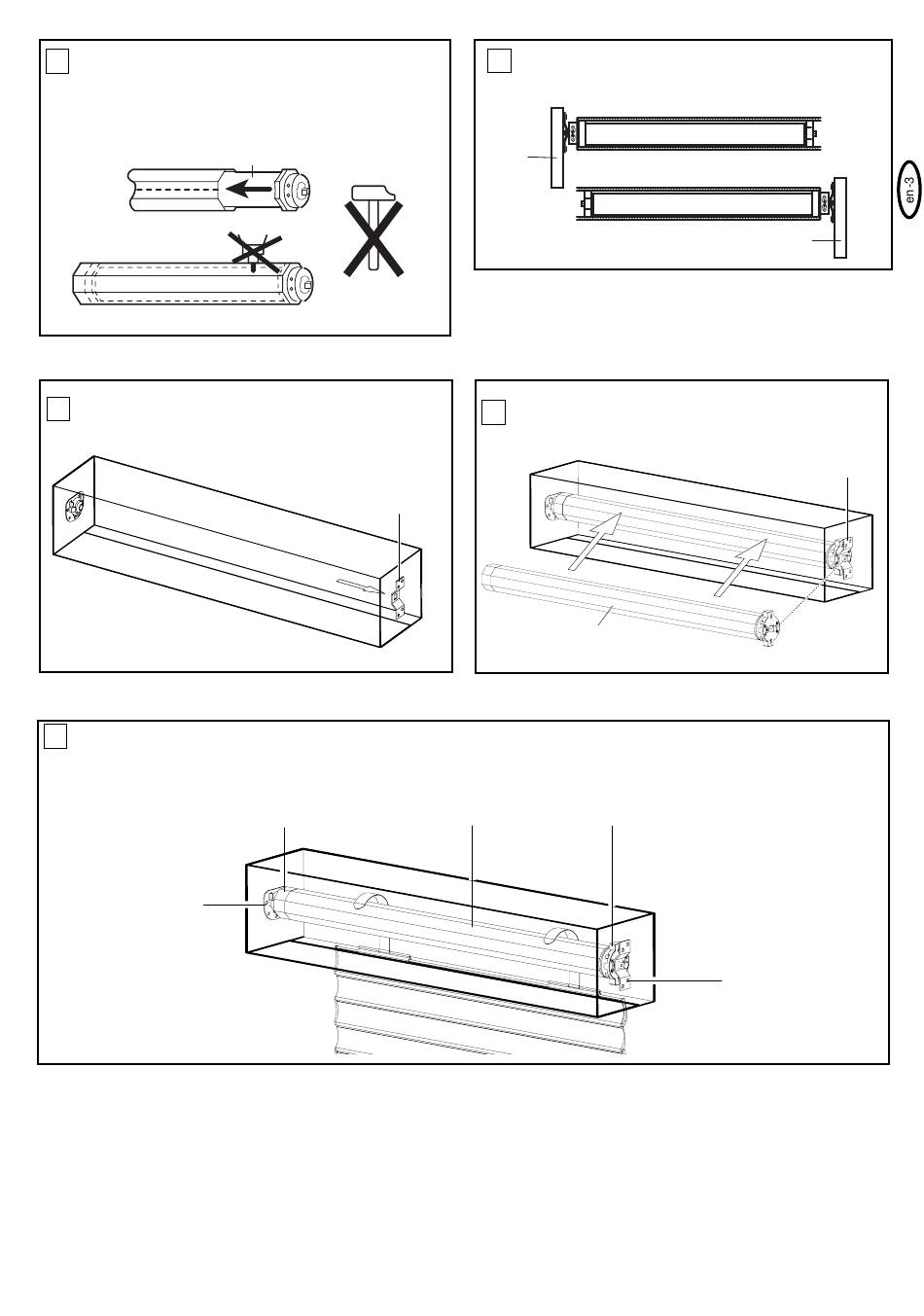 en-3