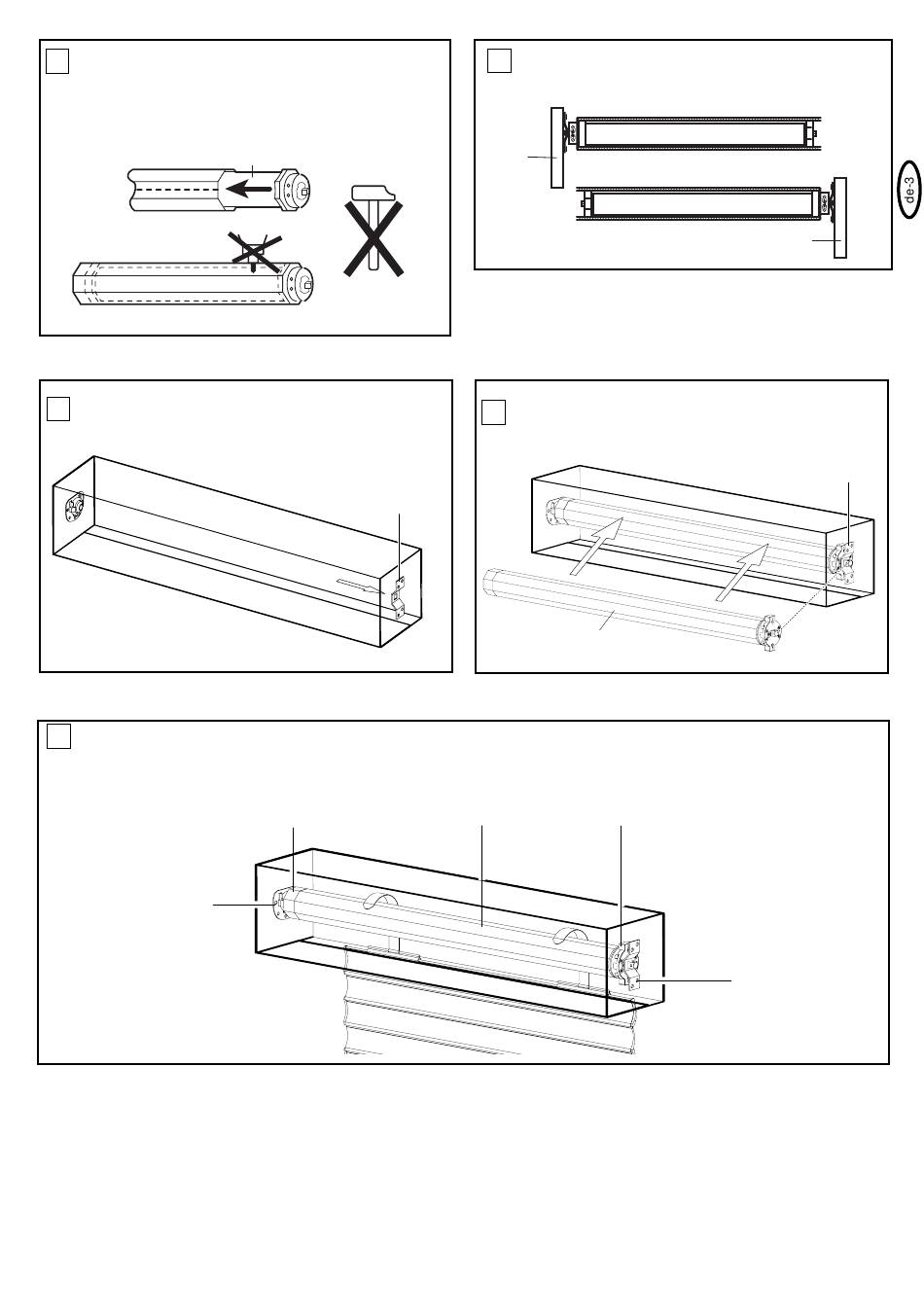 de-3